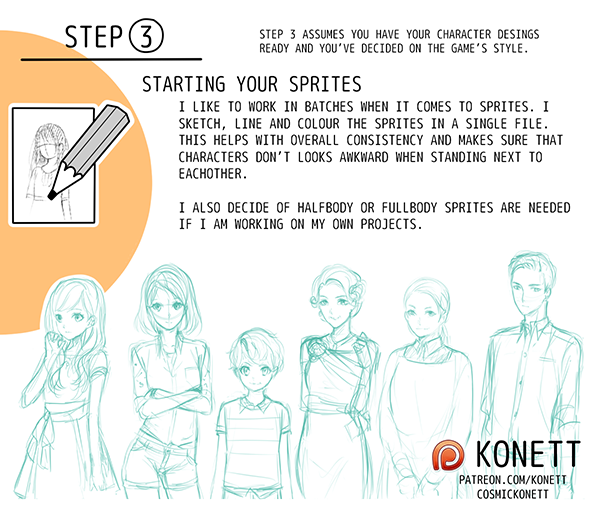 STEP 3

STEP 3 ASSUMES YOU HAVE YOUR CHARACTER DESINGS READY AND YOU'VE DECIDED ON THE GAME'S STYLE.

STARTING YOUR SPRITES

I LIKE TO WORK IN BATCHES WHEN IT COMES TO SPRITES. I SKETCH, LINE AND COLOUR THE SPRITES IN A SINGLE FILE. THIS HELPS WITH OVERALL CONSISTENCY AND MAKES SURE THAT CHARACTERS DON'T LOOKS AWKWARD WHEN STANDING NEXT TO EACHOTHER.

I ALSO DECIDE OF HALFBODY OR FULLBODY SPRITES ARE NEEDED IF I AM WORKING ON MY OWN PROJECTS.

KONETT
PATREON.COM/KONETT
COSMICKONETT