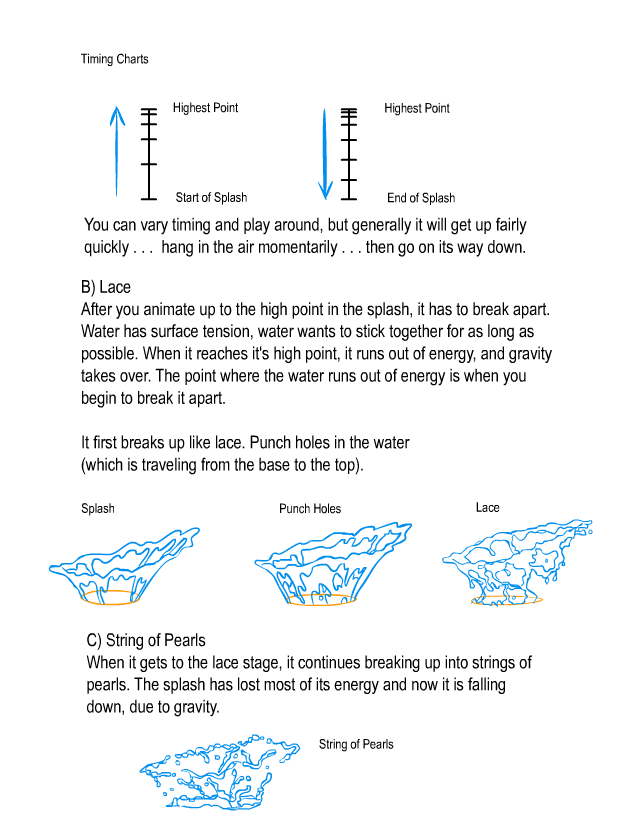 Timing Charts

Highest Point

Start of Splash

Highest Point

End of Splash

You can vary timing and play around, but generally it will get up fairly quickly . . . hang in the air momentarily . . . then go on its way down.

B) Lace
After you animate up to the high point in the splash, it has to break apart. Water has surface tension, water wants to stick together for as long as possible. When it reaches it's high point, it runs out of energy, and gravity takes over. The point where the water runs out of energy is when you begin to break it apart.

It first breaks up like lace. Punch holes in the water (which is traveling from the base to the top).

Splash

Punch Holes

Lace

C) String of Pearls
When it gets to the lace stage, it continues breaking up into strings of pearls. The splash has lost most of its energy and now it is falling down, due to gravity.

String of Pearls