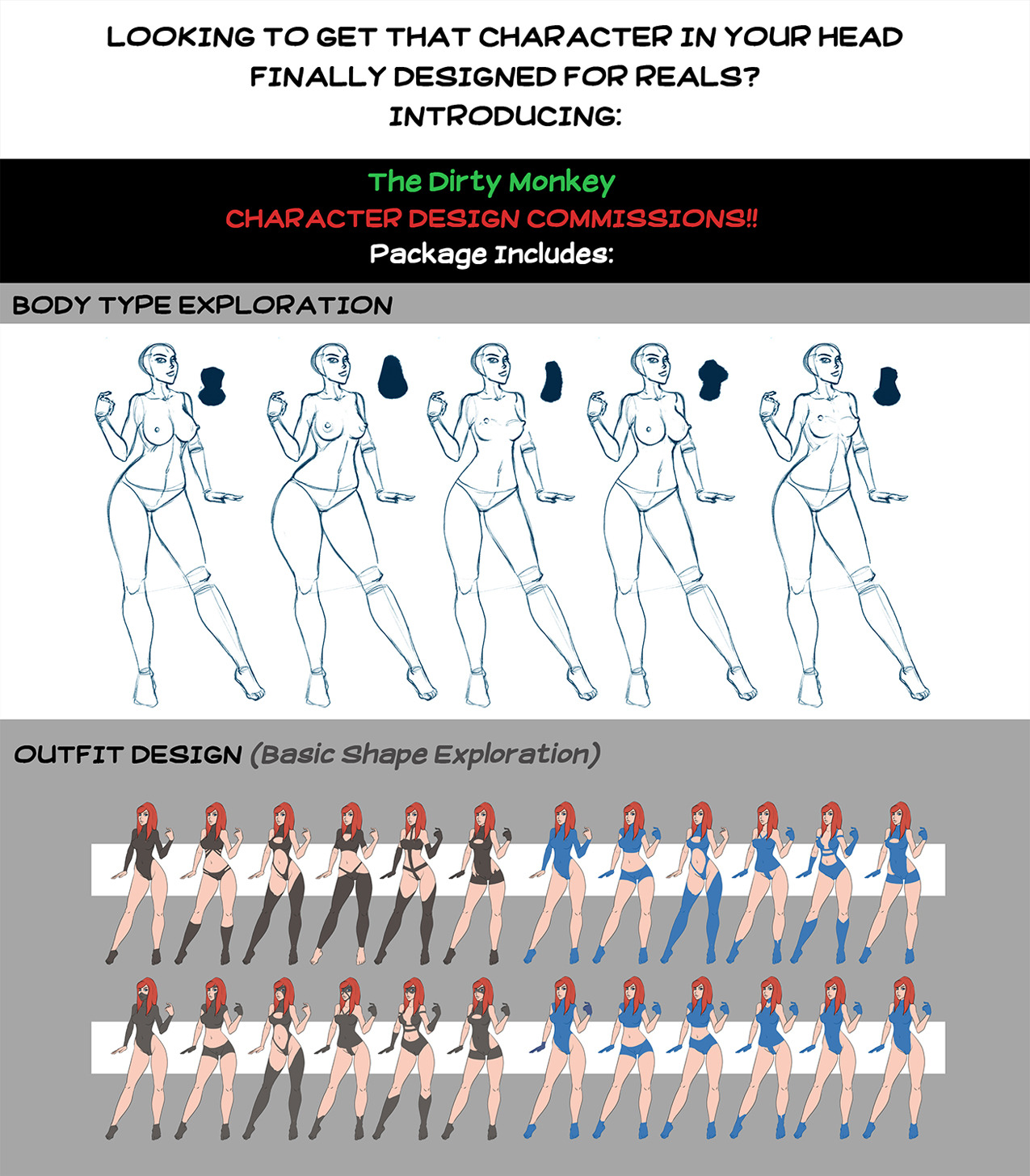 LOOKING TO GET THAT CHARACTER IN YOUR HEAD FINALLY DESIGNED FOR REALS?
INTRODUCING:

The Dirty Monkey
CHARACTER DESIGN COMMISSIONS!!
Package Includes:

BODY TYPE EXPLORATION

OUTFIT DESIGN (Basic Shape Exploration)