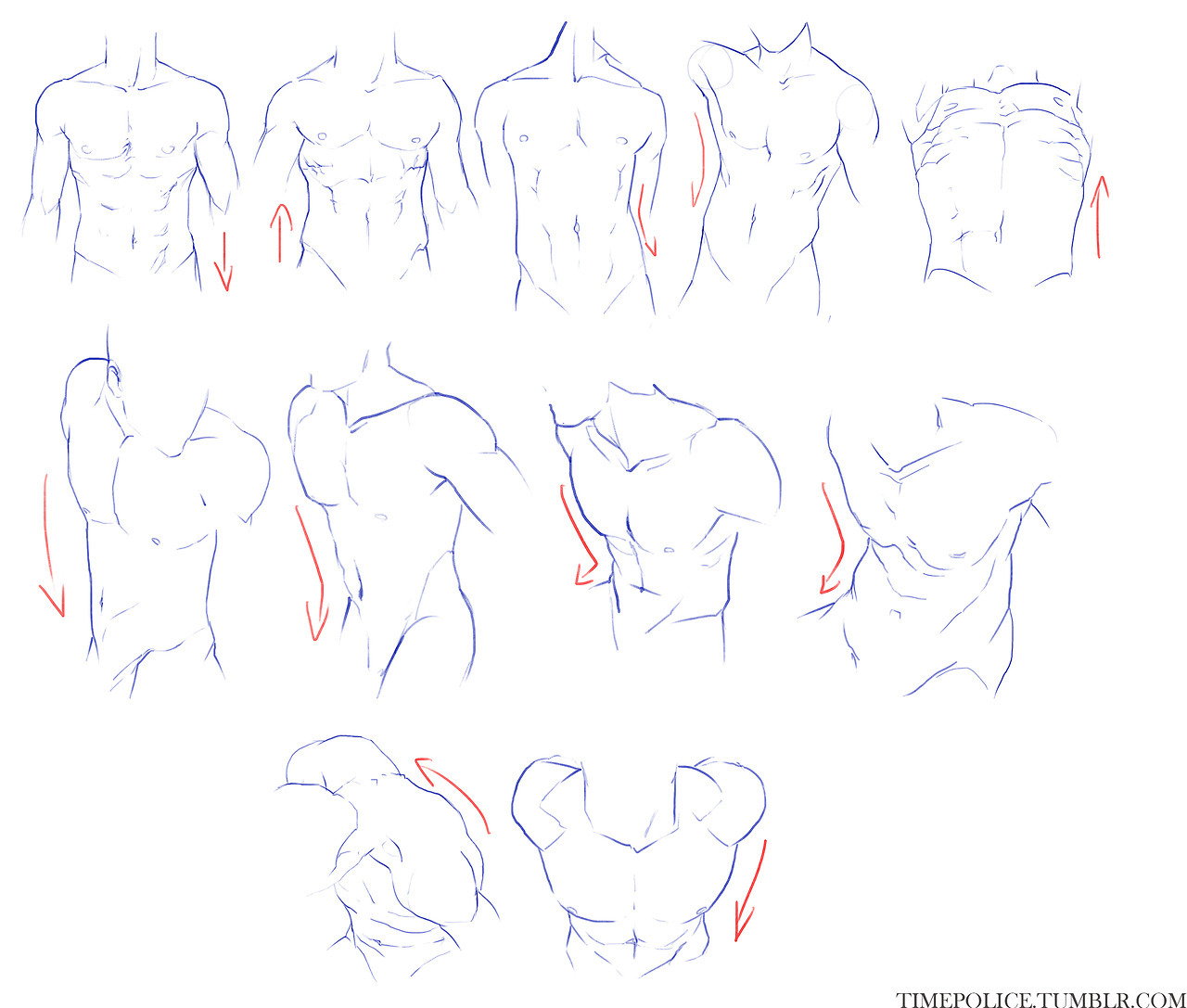 TIMEPOLICE.TUMBLR.COM