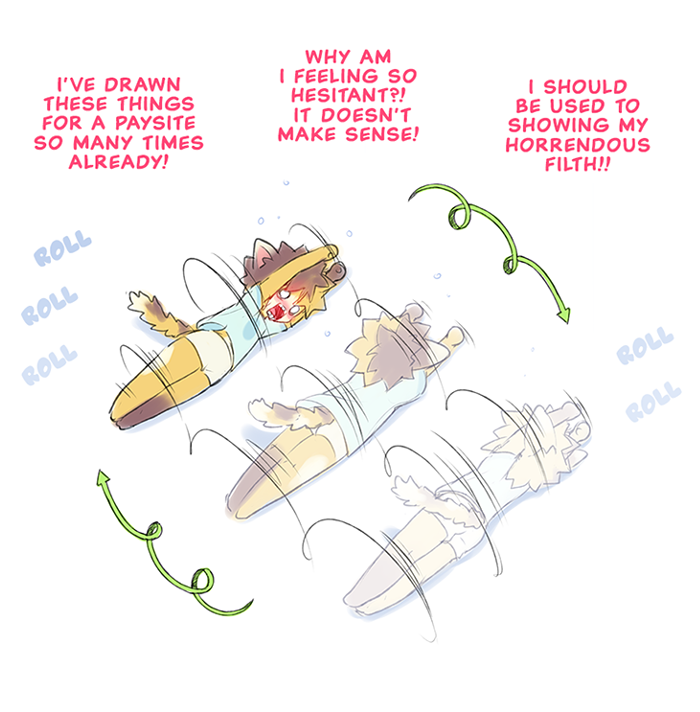 I'VE DRAWN THESE THINGS FOR A PAYSITE SO MANY TIMES ALREADY!

WHY AM I FEELING SO HESITANT?! IT DOESN'T MAKE SENSE!

I SHOULD BE USED TO SHOWING MY HORRENDOUS FILTH!!

ROLL
ROLL
ROLL

ROLL
ROLL