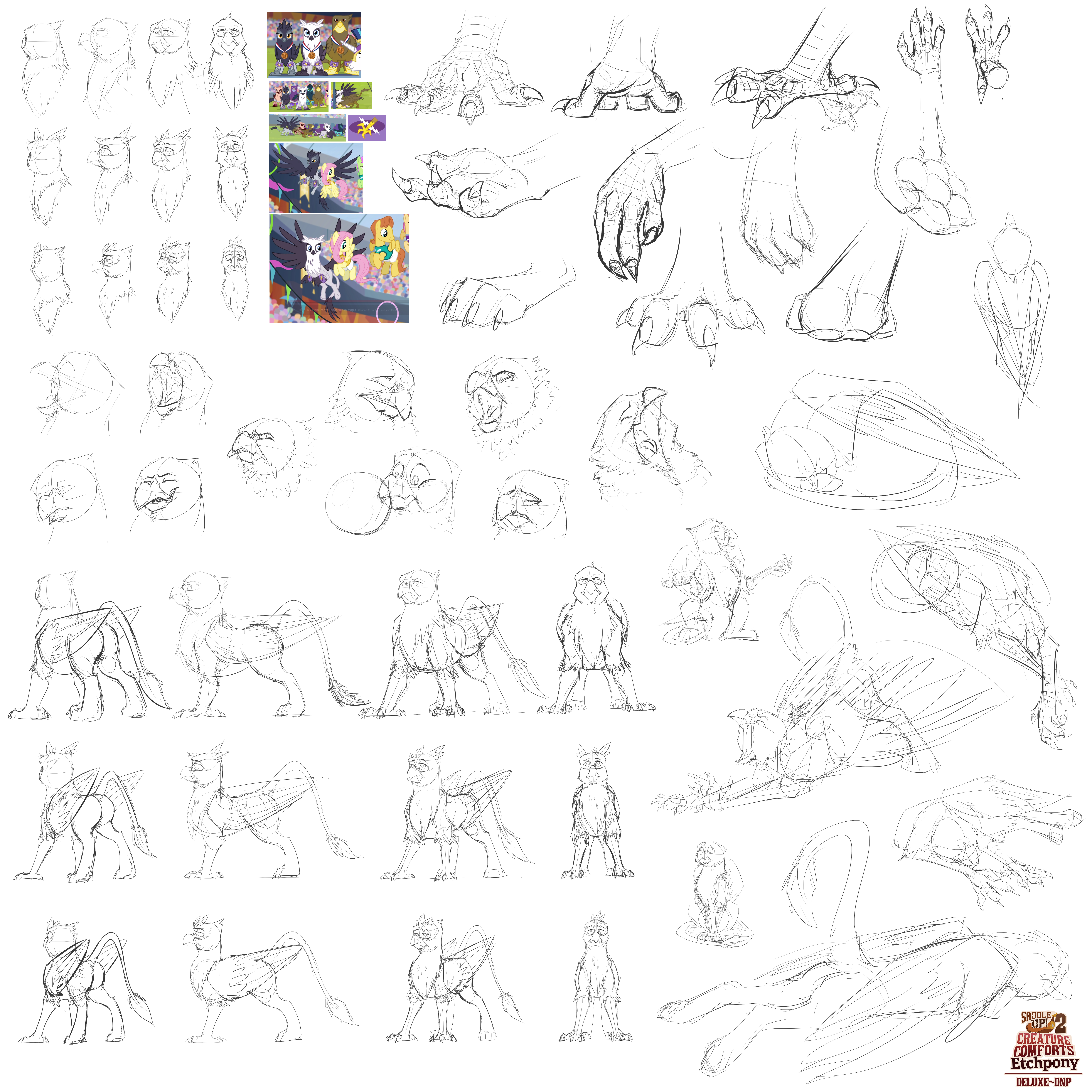 SADDLE UP! 2
CREATURE COMFORTS
Etchpony
DELUXE~DNP