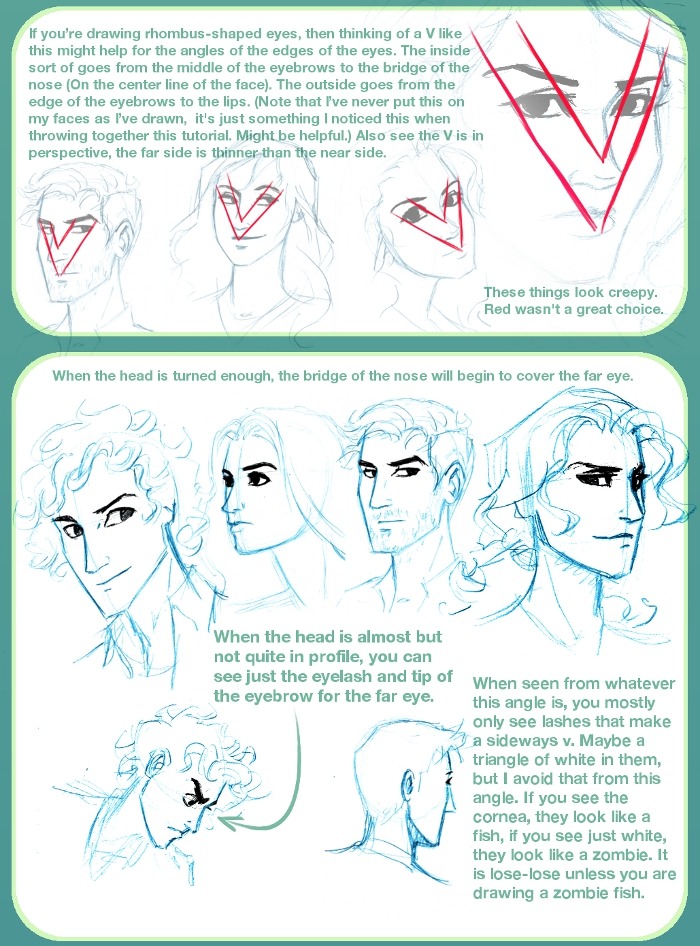 If you're drawing rhombus-shaped eyes, then thinking of a V like this might help for the angles of the edges of the eyes. The inside sort of goes from the middle of the eyebrows to the bridge of the nose (On the center line of the face). The outside goes from the edge of the eyebrows to the lips. (Note that I've never put this on my faces as I've drawn, it's just something I noticed this when throwing together this tutorial. Might be helpful.) Also see the V is in perspective, the far side is thinner than the near side.

These things look creepy. Red wasn't a great choice.

When the head is turned enough, the bridge of the nose will begin to cover the far eye.

When the head is almost but not quite in profile, you can see just the eyelash and tip of the eyebrow for the far eye.

When seen from whatever this angle is, you mostly only see lashes that make a sideways v. Maybe a triangle of white in them, but I avoid that from this angle. If you see the cornea, they look like a fish, if you see just white, they look like a zombie. It is lose-lose unless you are drawing a zombie fish.