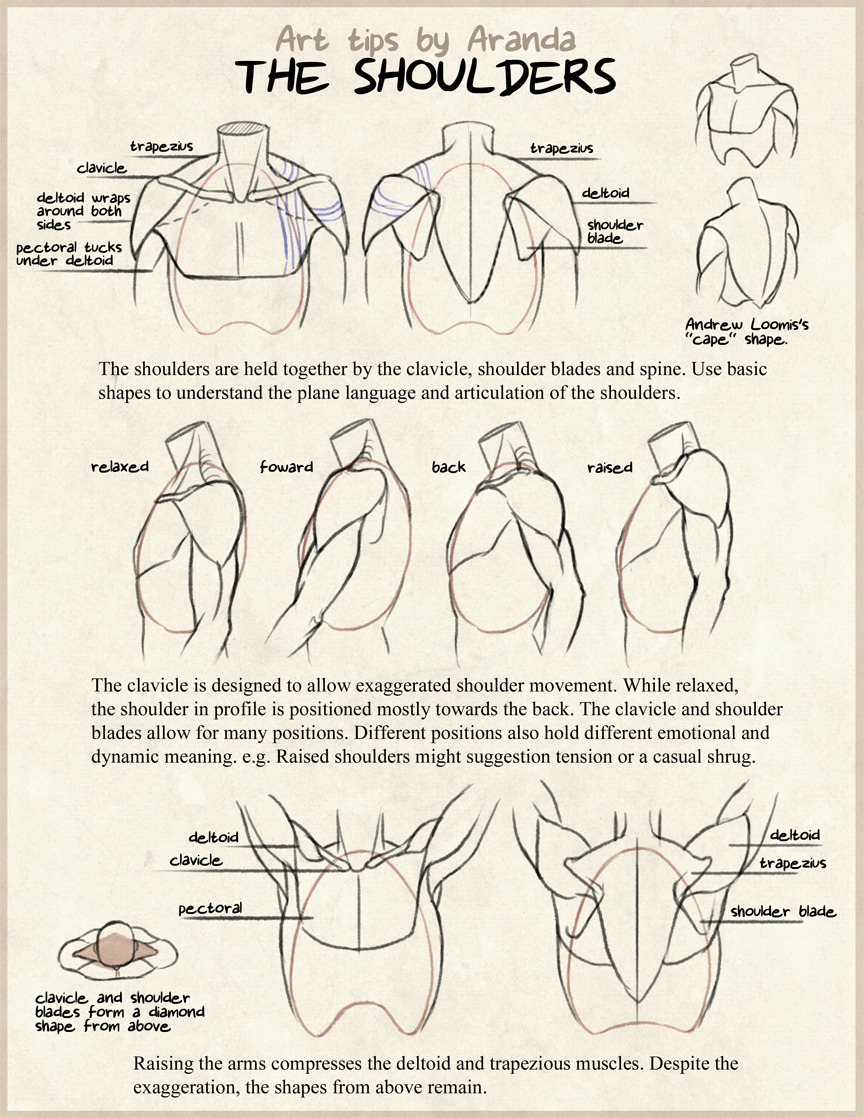 Art tips by Aranda
THE SHOULDERS

trapezius
clavicle
deltoid wraps around both sides
pectoral tucks under deltoid

trapezius
deltoid
shoulder blade

Andrew Loomis's "cape" shape.

The shoulders are held together by the clavicle, shoulder blades and spine. Use basic shapes to understand the plane language and articulation of the shoulders.

relaxed
foward
back
raised

The clavicle is designed to allow exaggerated shoulder movement. While relaxed, the shoulder in profile is positioned mostly towards the back. The clavicle and shoulder blades allow for many positions. Different positions also hold different emotional and dynamic meaning. e.g. Raised shoulders might suggestion tension or a casual shrug.

deltoid
clavicle
pectoral

deltoid
trapezius
shoulder blade

clavicle and shoulder blades form a diamond shape from above

Raising the arms compresses the deltoid and trapezious muscles. Despite the exaggeration, the shapes from above remain.