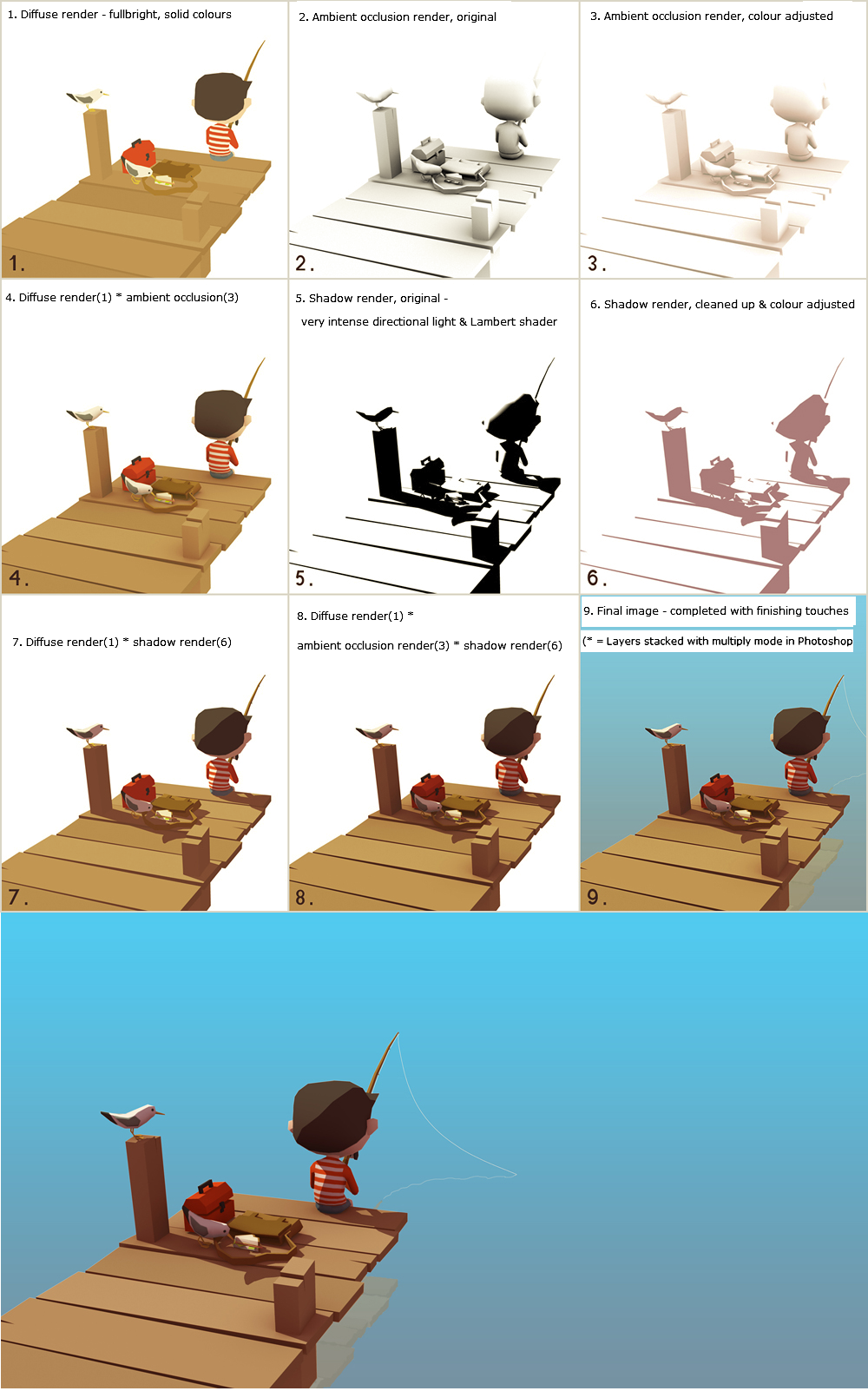 1. Diffuse render - fullbright, solid colours

1.

2. Ambient occlusion render, original

2.

3. Ambient occlusion render, colour adjusted

3.

4. Diffuse render(1) * ambient occlusion(3)

4.

5. Shadow render, original - very intense directional light & Lambert shader

5.

6. Shadow render, cleaned up & colour adjusted

6.

7. Diffuse render(1) * shadow render(6)

7.

8. Diffuse render(1) * ambient occlusion render(3) * shadow render(6)

8.

9. Final image - completed with finishing touches

(* = Layers stacked with multiply mode in Photoshop

9.