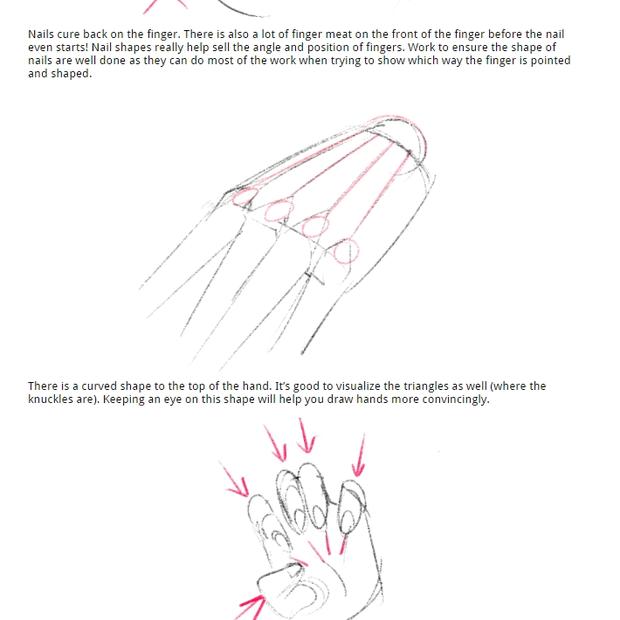 Nails cure back on the finger. There is also a lot of finger meat on the front of the finger before the nail even starts! Nail shapes really help sell the angle and position of fingers. Work to ensure the shape of nails are well done as they can do most of the work when trying to show which way the finger is pointed and shaped.

There is a curved shape to the top of the hand. It's good to visualize the triangles as well (where the knuckles are). Keeping an eye on this shape will help you draw hands more convincingly.