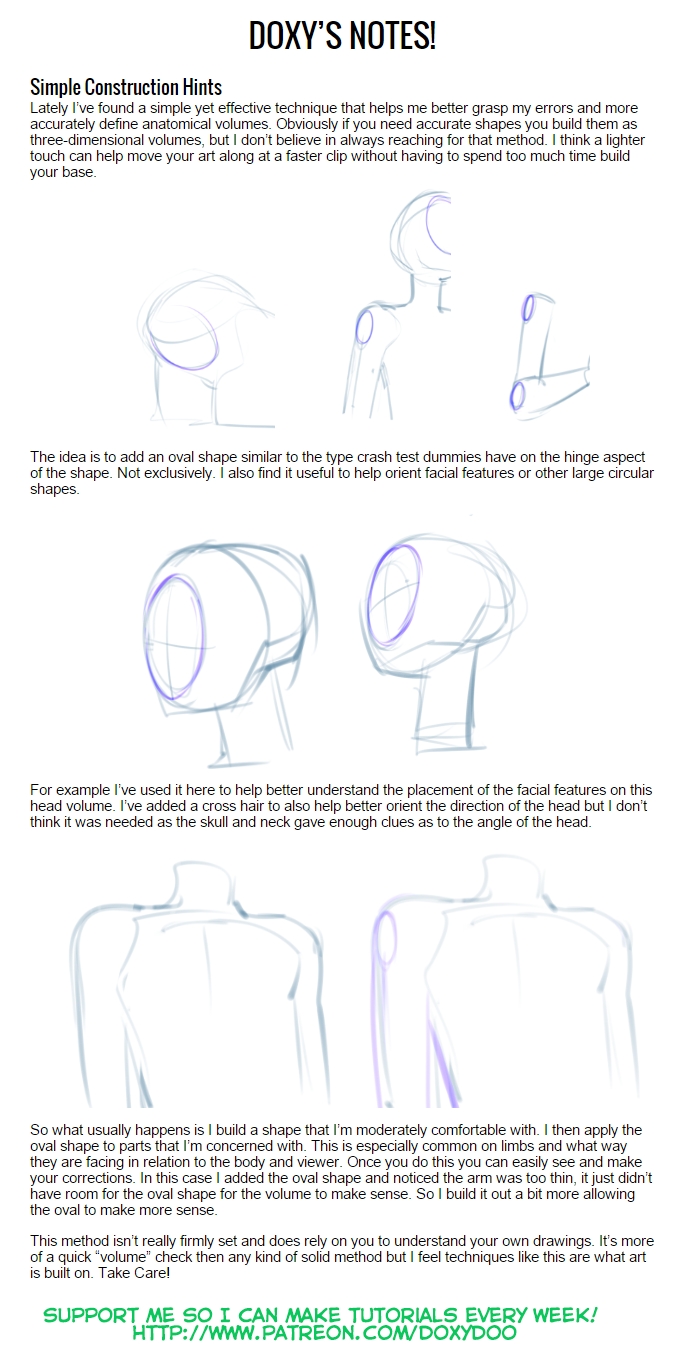 DOXY'S NOTES!

Simple Construction Hints

Lately I've found a simple yet effective technique that helps me better grasp my errors and more accurately define anatomical volumes. Obviously if you need accurate shapes you build them as three-dimensional volumes, but I don't believe in always reaching for that method. I think a lighter touch can help move your art along at a faster clip without having to spend too much time build your base.

The idea is to add an oval shape similar to the type crash test dummies have on the hinge aspect of the shape. Not exclusively. I also find it useful to help orient facial features or other large circular shapes.

For example I've used it here to help better understand the placement of the facial features on this head volume. I've added a cross hair to also help better orient the direction of the head but I don't think it was needed as the skull and neck gave enough clues as to the angle of the head.

So what usually happens is I build a shape that I'm moderately comfortable with. I then apply the oval shape to parts that I'm concerned with. This is especially common on limbs and what way they are facing in relation to the body and viewer. Once you do this you can easily see and make your corrections. In this case I added the oval shape and noticed the arm was too thin, it just didn't have room for the oval shape for the volume to make sense. So I build it out a bit more allowing the oval to make more sense.

This method isn't really firmly set and does rely on you to understand your own drawings. It's more of a quick "volume" check then any kind of solid method but I feel techniques like this are what art is built on. Take Care!

SUPPORT ME SO I CAN MAKE TUTORIALS EVERY WEEK!
HTTP://WWW.PATREON.COM/DOXYDOO