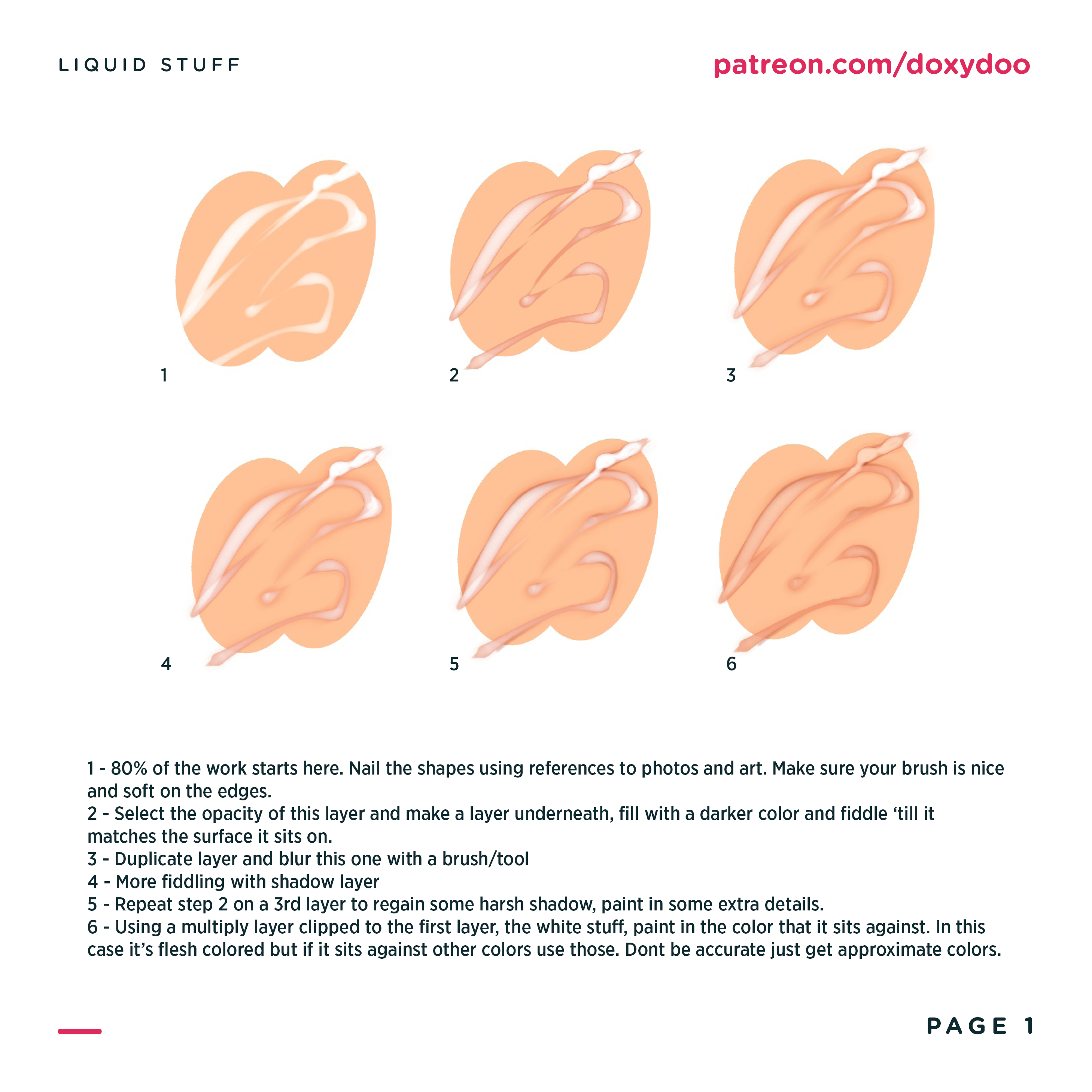 LIQUID STUFF

patreon.com/doxydoo

1

2

3

4

5

6

1 - 80% of the work starts here. Nail the shapes using references to photos and art. Make sure your brush is nice and soft on the edges.
2 - Select the opacity of this layer and make a layer underneath, fill with a darker color and fiddle ‘till it matches the surface it sits on.
3 - Duplicate layer and blur this one with a brush/tool
4 - More fiddling with shadow layer
5 - Repeat step 2 on a 3rd layer to regain some harsh shadow, paint in some extra details.
6 - Using a multiply layer clipped to the first layer, the white stuff, paint in the color that it sits against. In this case it’s flesh colored but if it sits against other colors use those. Dont be accurate just get approximate colors.

PAGE 1