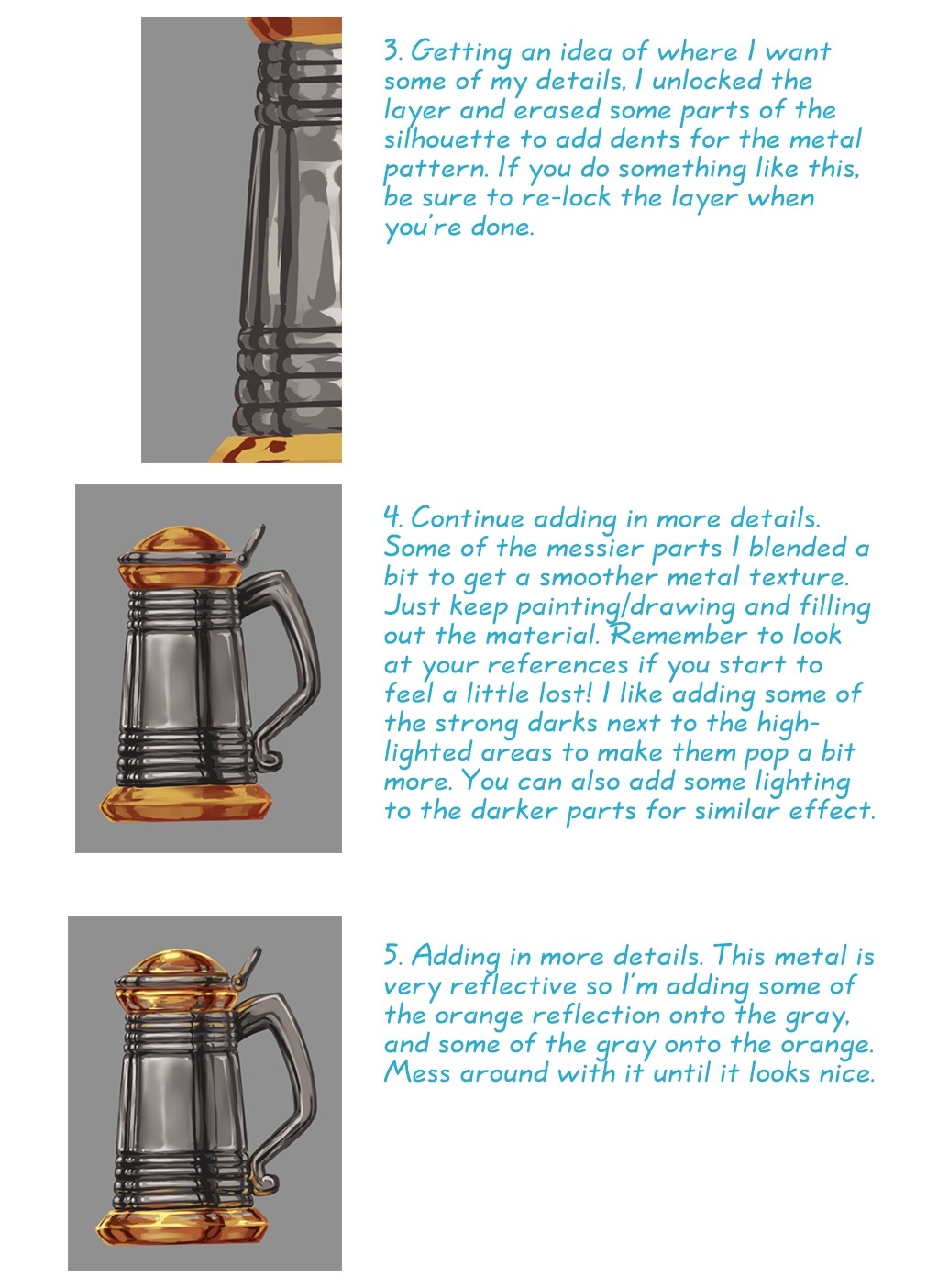 3. Getting an idea of where I want some of my details, I unlocked the layer and erased some parts of the silhouette to add dents for the metal pattern. If you do something like this, be sure to re-lock the layer when you're done.

4. Continue adding in more details. Some of the messier parts I blended a bit to get a smoother metal texture. Just keep painting/drawing and filling out the material. Remember to look at your references if you start to feel a little lost! I like adding some of the strong darks next to the highlighted areas to make them pop a bit more. You can also add some lighting to the darker parts for similar effect.

5. Adding in more details. This metal is very reflective so I'm adding some of the orange reflection onto the gray, and some of the gray onto the orange. Mess around with it until it looks nice.