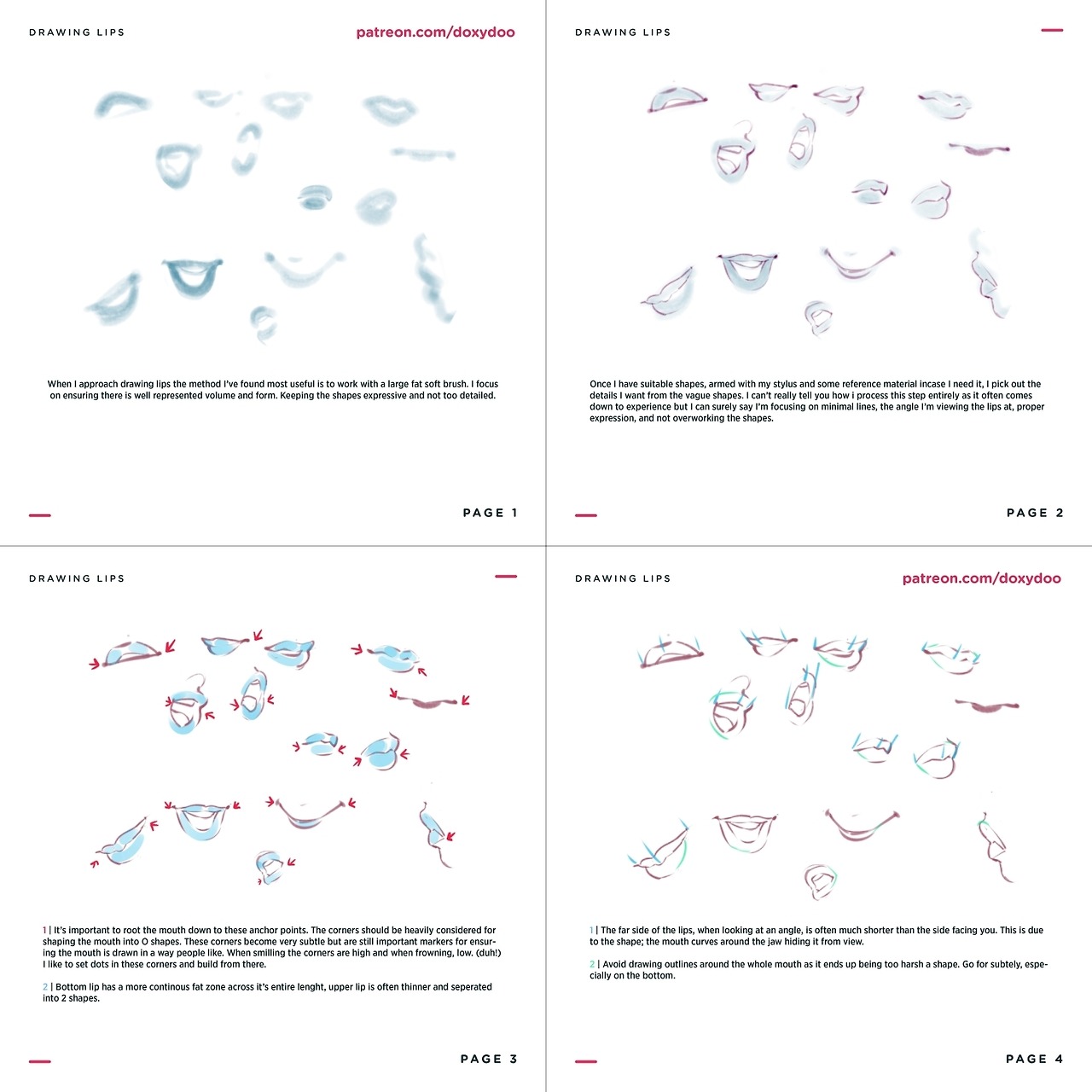 DRAWING LIPS

patreon.com/doxydoo

When I approach drawing lips the method I've found most useful is to work with a large fat soft brush. I focus on ensuring there is well represented volume and form. Keeping the shapes expressive and not too detailed.

PAGE 1

DRAWING LIPS

Once I have suitable shapes, armed with my stylus and some reference material incase I need it, I pick out the details I want from the vague shapes. I can't really tell you how i process this step entirely as it often comes down to experience but I can surely say I'm focusing on minimal lines, the angle I'm viewing the lips at, proper expression, and not overworking the shapes.

PAGE 2

DRAWING LIPS

1 | It's important to root the mouth down to these anchor points. The corners should be heavily considered for shaping the mouth into O shapes. These corners become very subtle but are still important markers for ensuring the mouth is drawn in a way people like. When smilling the corners are high and when frowning, low. (duh!) I like to set dots in these corners and build from there.

2 | Bottom lip has a more continous fat zone across it's entire lenght, upper lip is often thinner and seperated into 2 shapes.

PAGE 3

DRAWING LIPS

patreon.com/doxydoo

1 | The far side of the lips, when looking at an angle, is often much shorter than the side facing you. This is due to the shape; the mouth curves around the jaw hiding it from view.

2 | Avoid drawing outlines around the whole mouth as it ends up being too harsh a shape. Go for subtely, especially on the bottom.

PAGE 4