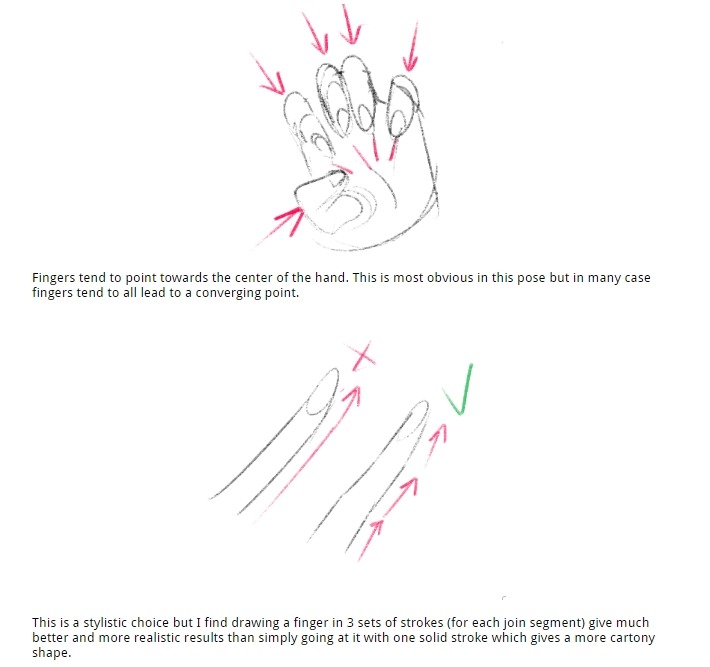 Fingers tend to point towards the center of the hand. This is most obvious in this pose but in many case fingers tend to all lead to a converging point.

This is a stylistic choice but I find drawing a finger in 3 sets of strokes (for each join segment) give much better and more realistic results than simply going at it with one solid stroke which gives a more cartony shape.