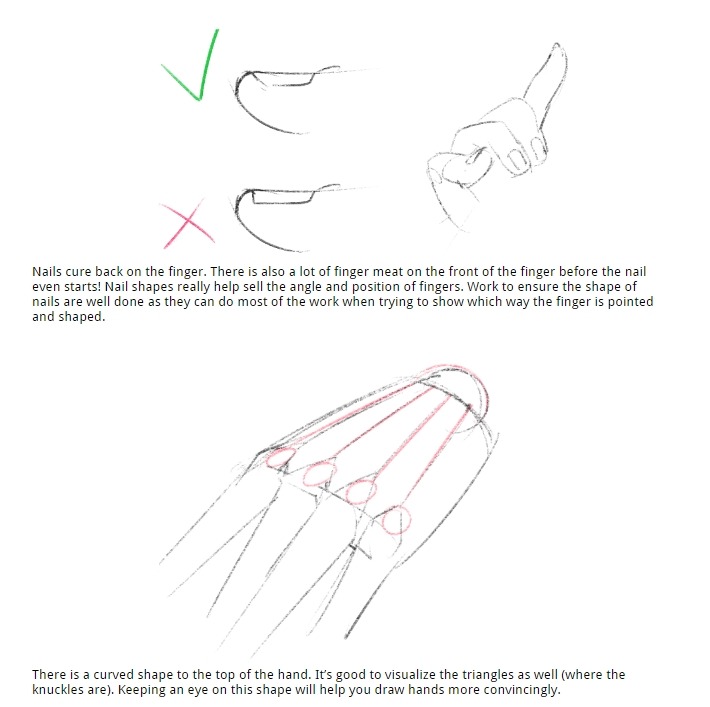 Nails cure back on the finger. There is also a lot of finger meat on the front of the finger before the nail even starts! Nail shapes really help sell the angle and position of fingers. Work to ensure the shape of nails are well done as they can do most of the work when trying to show which way the finger is pointed and shaped.

There is a curved shape to the top of the hand. It's good to visualize the triangles as well (where the knuckles are). Keeping an eye on this shape will help you draw hands more convincingly.