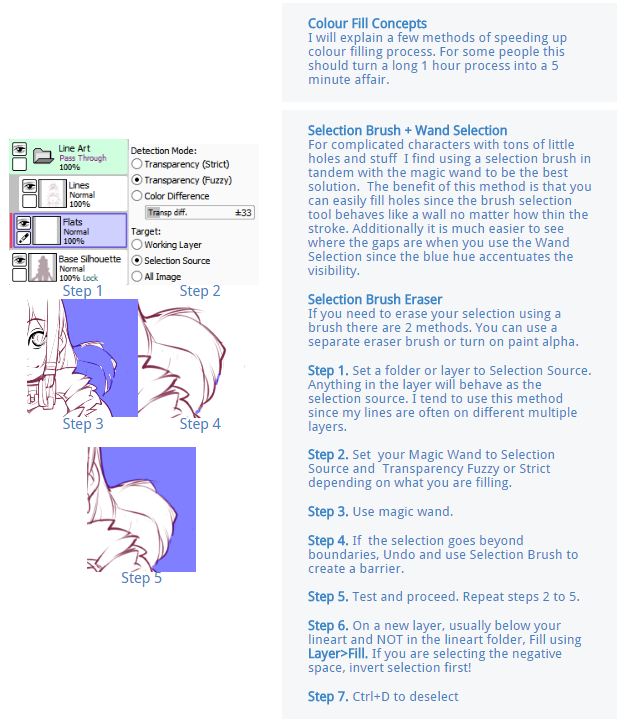 Line Art
Pass Through
100%

Lines
Normal
100%

Flats
Normal
100%

Base Silhouette
Normal
100% Lock

Detection Mode:
Transparency (Strict)
Transparency (Fuzzy)
Color Difference
Transp diff. ±33
Target:
Working Layer
Selection Source
All Image

Step 1
Step 2
Step 3
Step 4
Step 5

Colour Fill Concepts
I will explain a few methods of speeding up colour filling process. For some people this should turn a long 1 hour process into a 5 minute affair.

Selection Brush + Wand Selection
For complicated characters with tons of little holes and stuff I find using a selection brush in tandem with the magic wand to be the best solution. The benefit of this method is that you can easily fill holes since the brush selection tool behaves like a wall no matter how thin the stroke. Additionally it is much easier to see where the gaps are when you use the Wand Selection since the blue hue accentuates the visibility.

Selection Brush Eraser
If you need to erase your selection using a brush there are 2 methods. You can use a separate eraser brush or turn on paint alpha.

Step 1. Set a folder or layer to Selection Source. Anything in the layer will behave as the selection source. I tend to use this method since my lines are often on different multiple layers.

Step 2. Set your Magic Wand to Selection Source and Transparency Fuzzy or Strict depending on what you are filling.

Step 3. Use magic wand.

Step 4. If the selection goes beyond boundaries, Undo and use Selection Brush to create a barrier.

Step 5. Test and proceed. Repeat steps 2 to 5.

Step 6. On a new layer, usually below your lineart and NOT in the lineart folder, Fill using Layer>Fill. If you are selecting the negative space, invert selection first!

Step 7. Ctrl+D to deselect