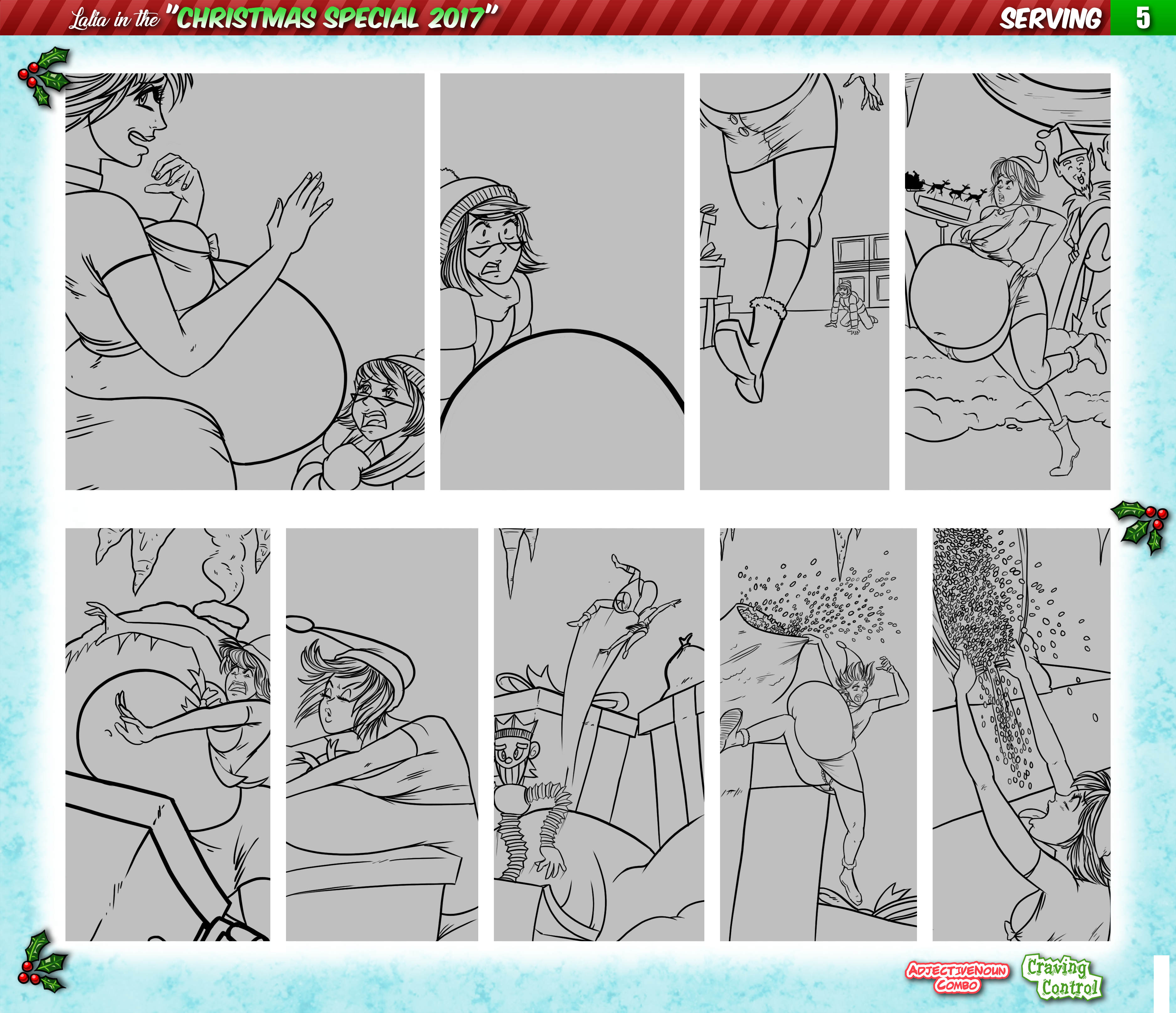 Lalia in the "CHRISTMAS SPECIAL 2017" SERVING 5

ADJECTIVENOUN COMBO

Craving Control