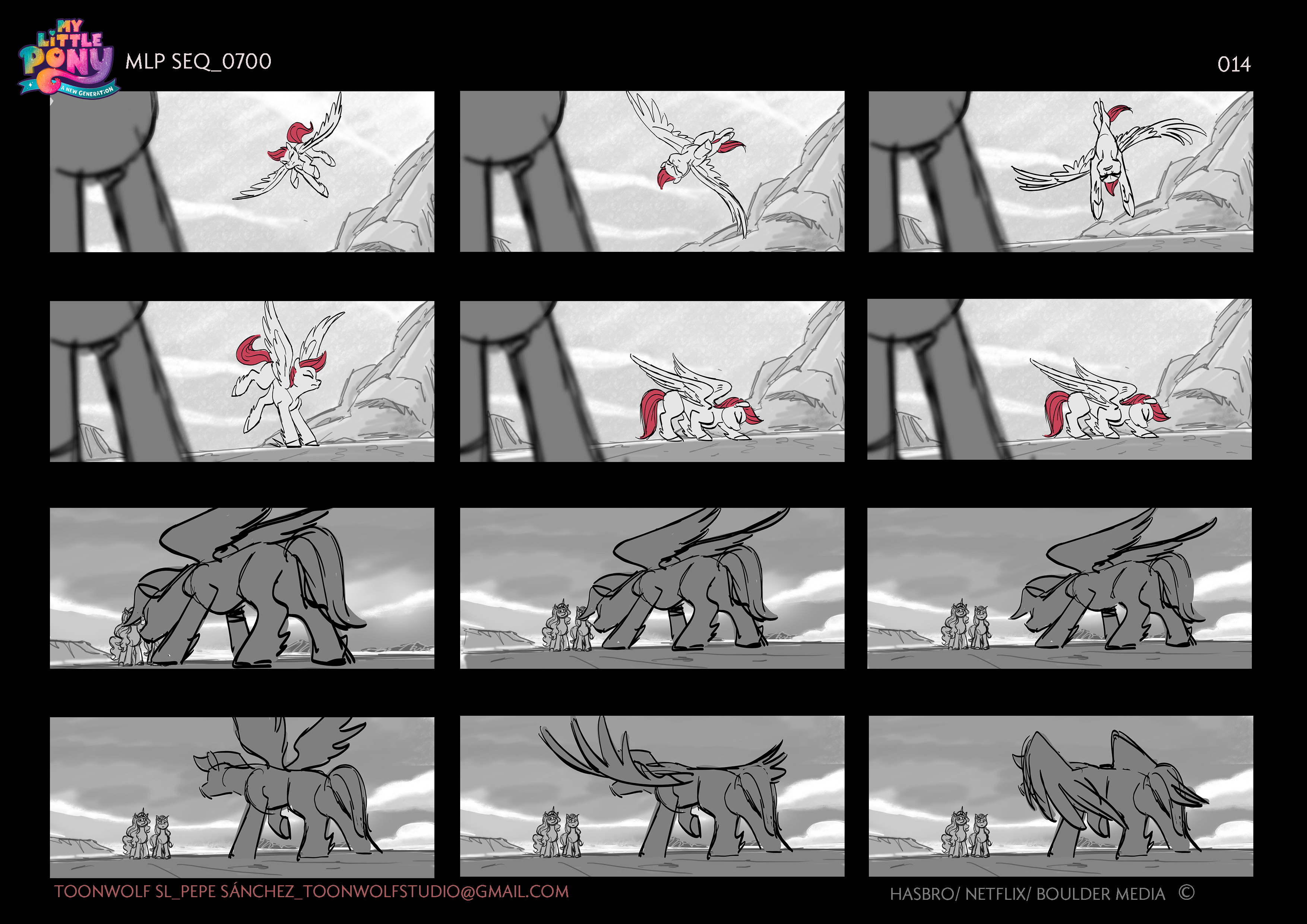 MY LITTLE PONY A NEW GENERATION

MLP SEQ_0700

014

TOONWOLF SL_PEPE SÁNCHEZ_TOONWOLFSTUDIO@GMAIL.COM

HASBRO/ NETFLIX/ BOULDER MEDIA ©