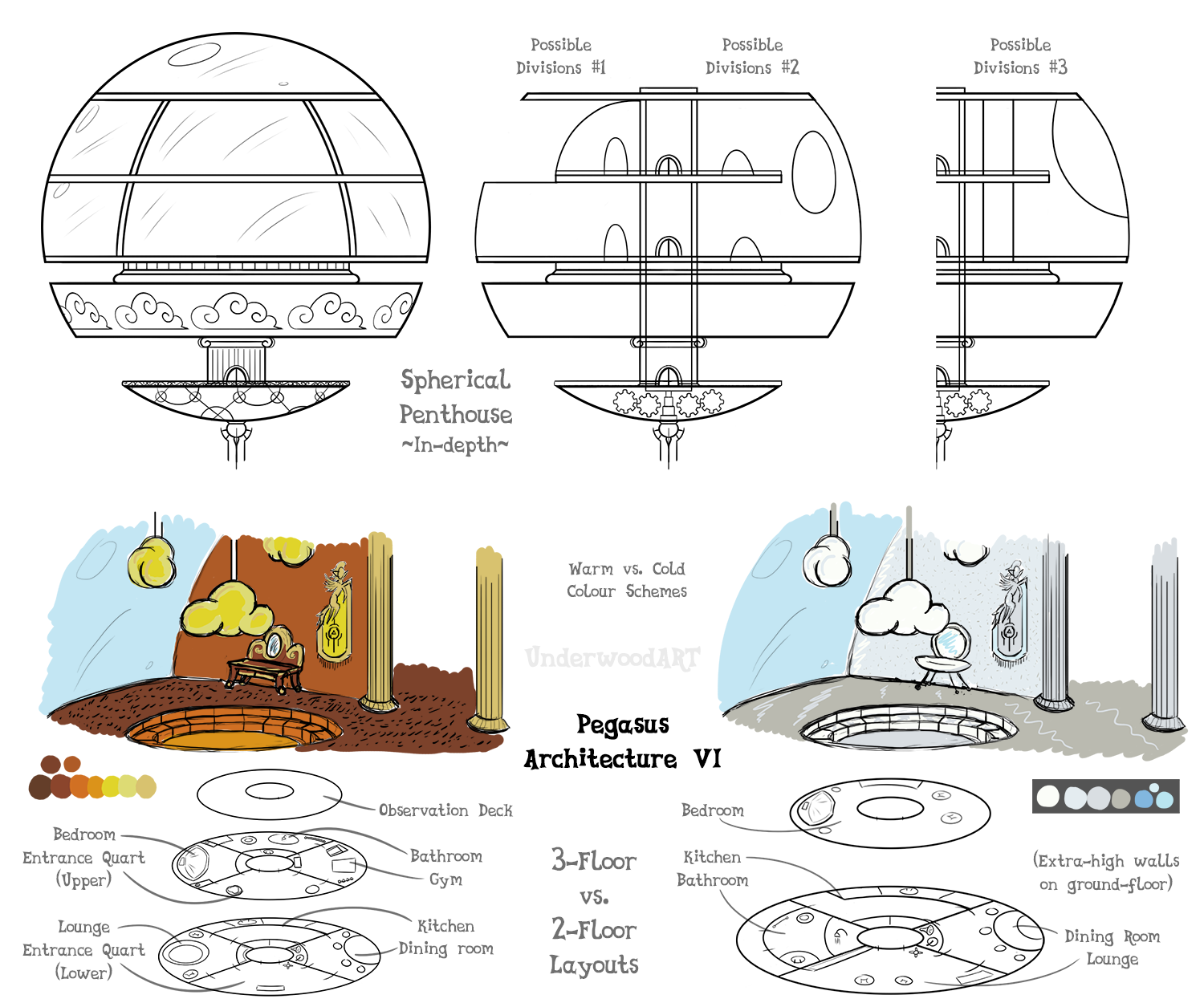 Possible Divisions #1

Possible Divisions #2

Possible Divisions #3

Spherical Penthouse ~In-depth~

Warm vs. Cold Colour Schemes

UnderwoodART

Pegasus Architecture VI

Observation Deck

Bedroom
Entrance Quart (Upper)

Bathroom
Gym

Lounge
Entrance Quart (Lower)

Kitchen
Dining room

3-Floor vs. 2-Floor Layouts

Bedroom

Kitchen
Bathroom

(Extra-high walls on ground-floor)

Dining Room
Lounge