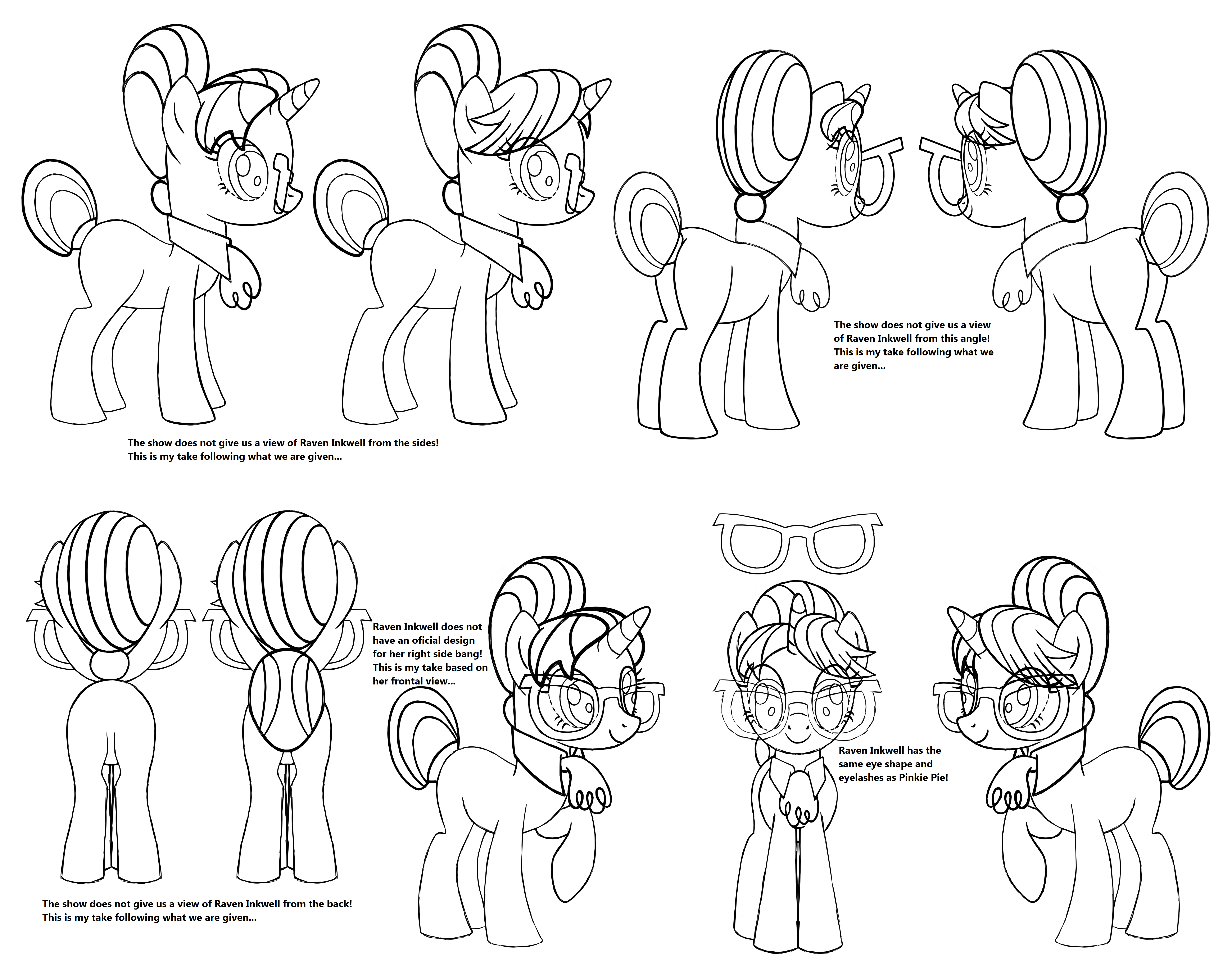 The show does not give us a view of Raven Inkwell from this angle! This is my take following what we are given...

The show does not give us a view of Raven Inkwell from the sides! This is my take following what we are given...

Raven Inkwell does not have an oficial design for her right side bang! This is my take based on her frontal view...

Raven Inkwell has the same eye shape and eyelashes as Pinkie Pie!

The show does not give us a view of Raven Inkwell from the back! This is my take following what we are given...