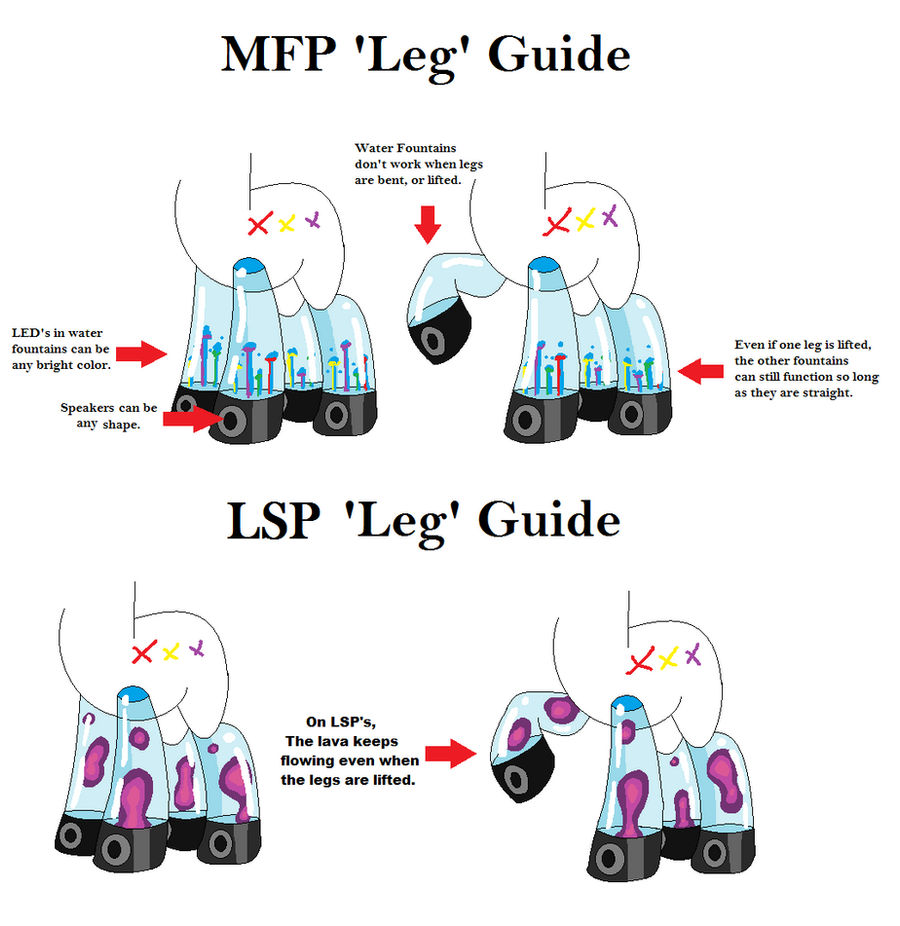 MFP 'Leg' Guide

Water Fountains don't work when legs are bent, or lifted.

LED's in water fountains can be any bright color.

Speakers can be any shape.

Even if one leg is lifted, the other fountains can still function so long as they are straight.

LSP 'Leg' Guide

On LSP's, The lava keeps flowing even when the legs are lifted.