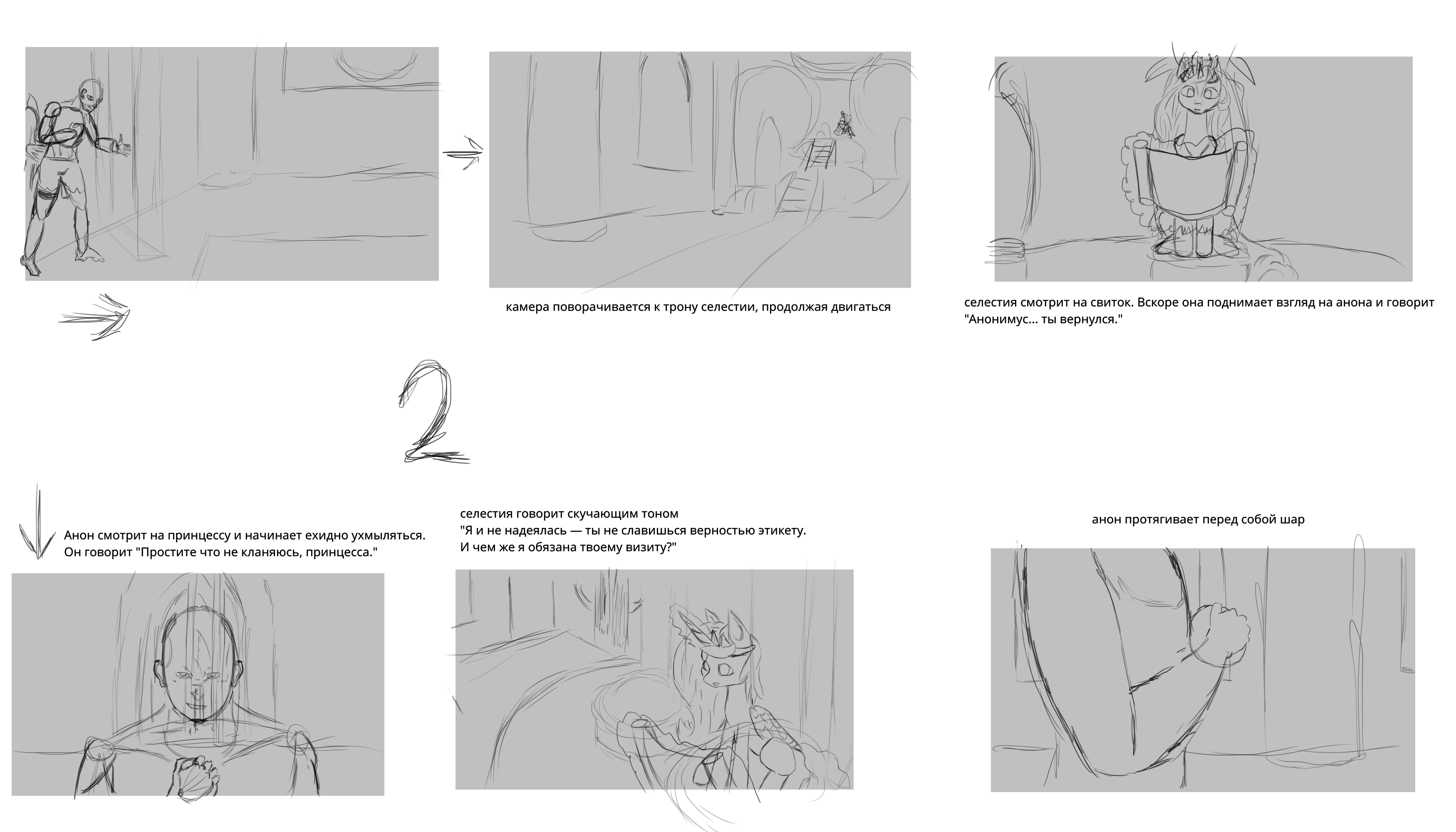 камера поворачивается к трону селестии, продолжая двигаться

селестия смотрит на свиток. Вскоре она поднимает взгляд на анона и говорит "Анонимус... ты вернулся."

2

Анон смотрит на принцессу и начинает ехидно ухмыляться. Он говорит "Простите что не кланяюсь, принцесса."

селестия говорит скучающим тоном
"Я и не надеялась — ты не славишься верностью этикету.
И чем же я обязана твоему визиту?"

анон протягивает перед собой шар