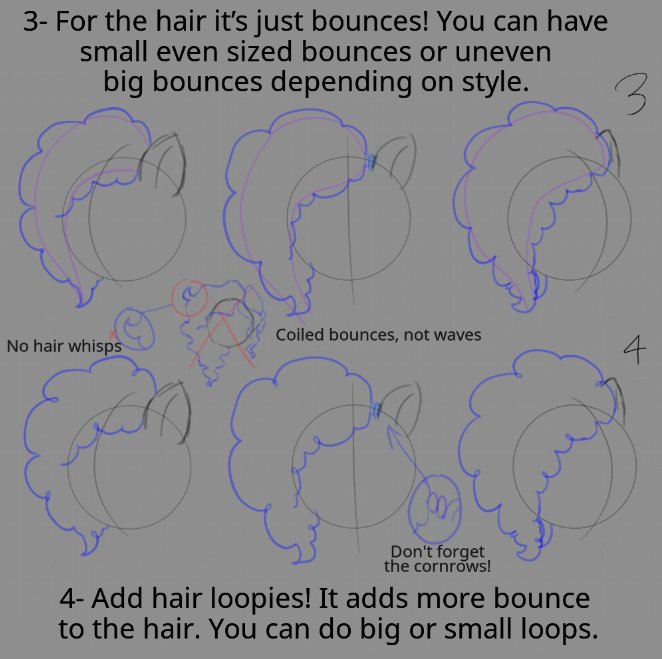 3- For the hair it's just bounces! You can have small even sized bounces or uneven big bounces depending on style.

3

No hair whisps

Coiled bounces, not waves

4

Don't forget the cornrows!

4- Add hair loopies! It adds more bounce to the hair. You can do big or small loops.