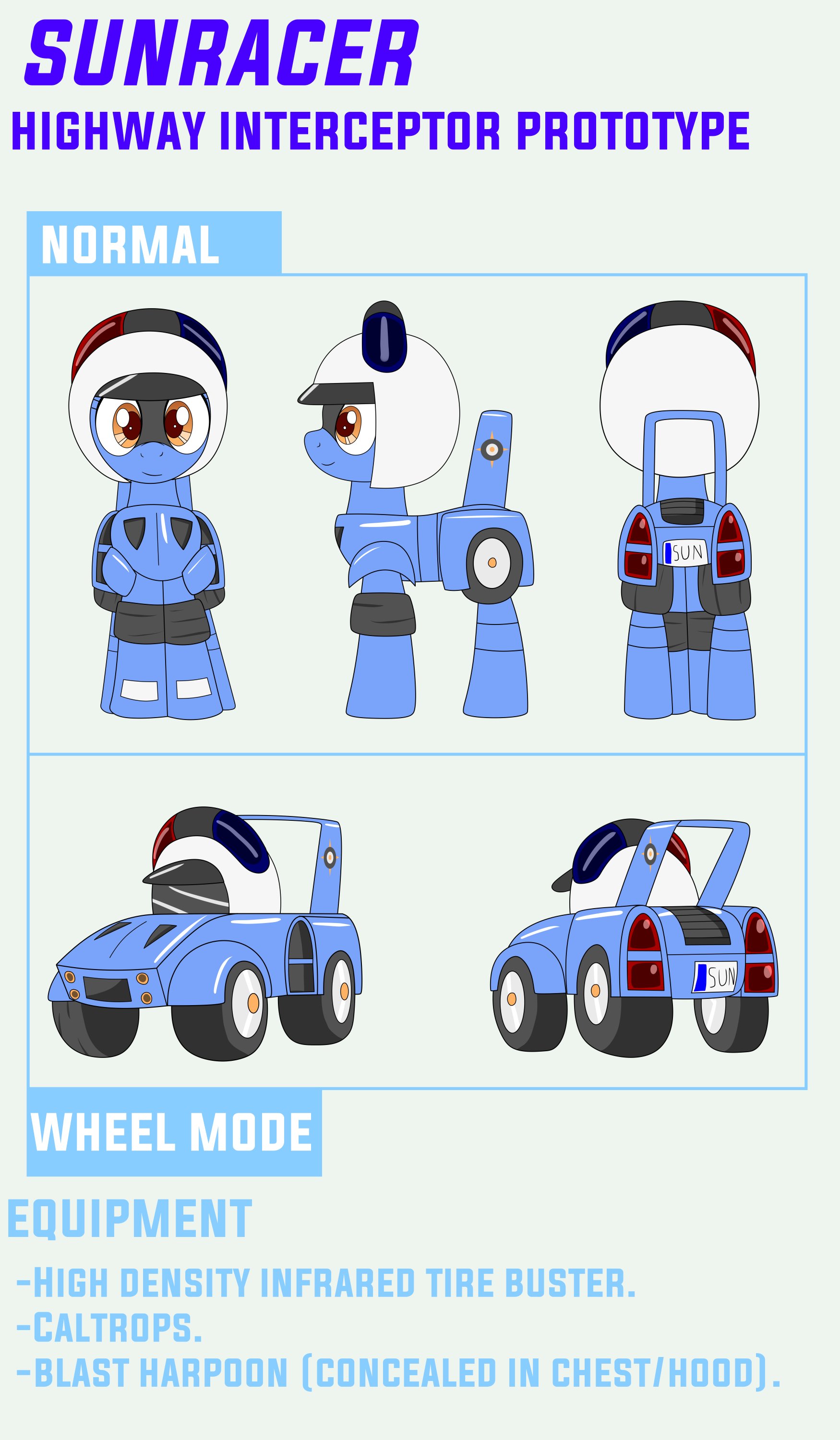 SUNRACER
HIGHWAY INTERCEPTOR PROTOTYPE

NORMAL

SUN

SUN

WHEEL MODE

EQUIPMENT

-HIGH DENSITY INFRARED TIRE BUSTER.
-CALTROPS.
-BLAST HARPOON (CONCEALED IN CHEST/HOOD).