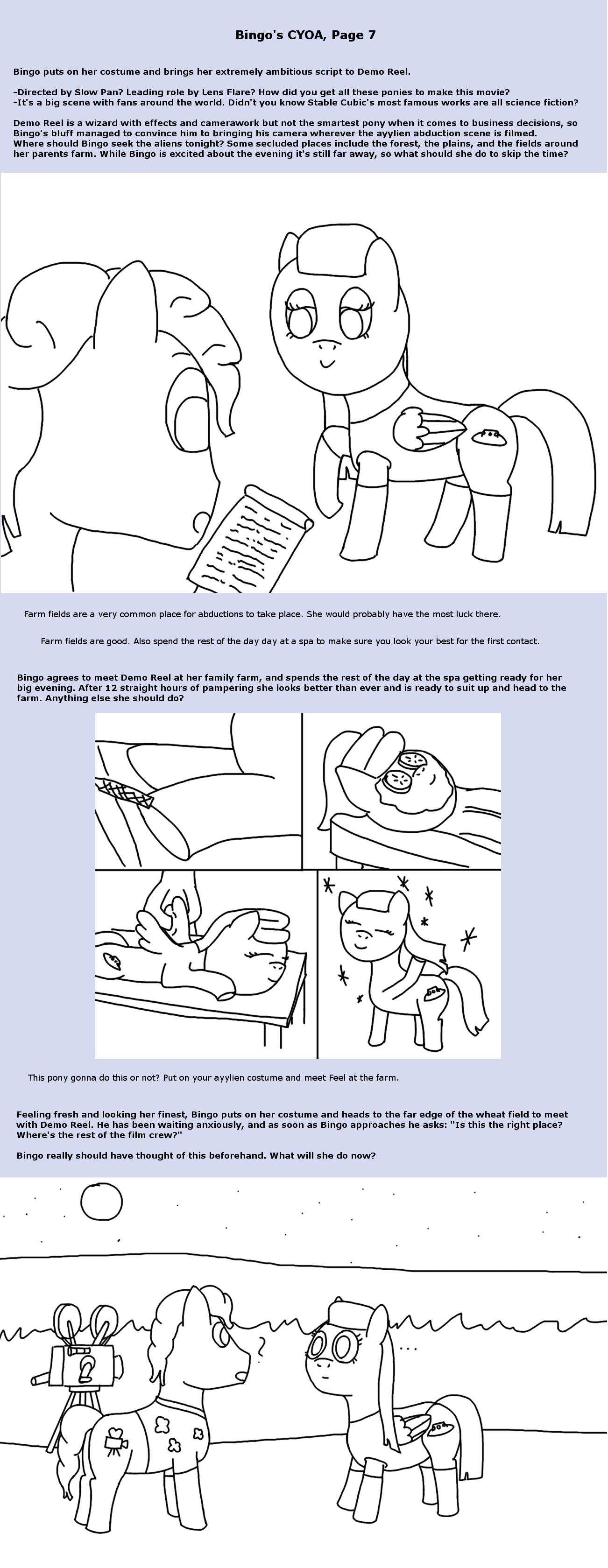 Bingo's CYOA, Page 7

Bingo puts on her costume and brings her extremely ambitious script to Demo Reel.

-Directed by Slow Pan? Leading role by Lens Flare? How did you get all these ponies to make this movie?
-It's a big scene with fans around the world. Didn't you know Stable Cubic's most famous works are all science fiction?

Demo Reel is a wizard with effects and camerawork but not the smartest pony when it comes to business decisions, so Bingo's bluff managed to convince him to bringing his camera wherever the ayylien abduction scene is filmed. Where should Bingo seek the aliens tonight? Some secluded places include the forest, the plains, and the fields around her parents farm. While Bingo is excited about the evening it's still far away, so what should she do to skip the time?

Farm fields are a very common place for abductions to take place. She would probably have the most luck there.

Farm fields are good. Also spend the rest of the day day at a spa to make sure you look your best for the first contact.

Bingo agrees to meet Demo Reel at her family farm, and spends the rest of the day at the spa getting ready for her big evening. After 12 straight hours of pampering she looks better than ever and is ready to suit up and head to the farm. Anything else she should do?

This pony gonna do this or not? Put on your ayylien costume and meet Feel at the farm.

Feeling fresh and looking her finest, Bingo puts on her costume and heads to the far edge of the wheat field to meet with Demo Reel. He has been waiting anxiously, and as soon as Bingo approaches he asks: "Is this the right place? Where's the rest of the film crew?"

Bingo really should have thought of this beforehand. What will she do now?

?

...