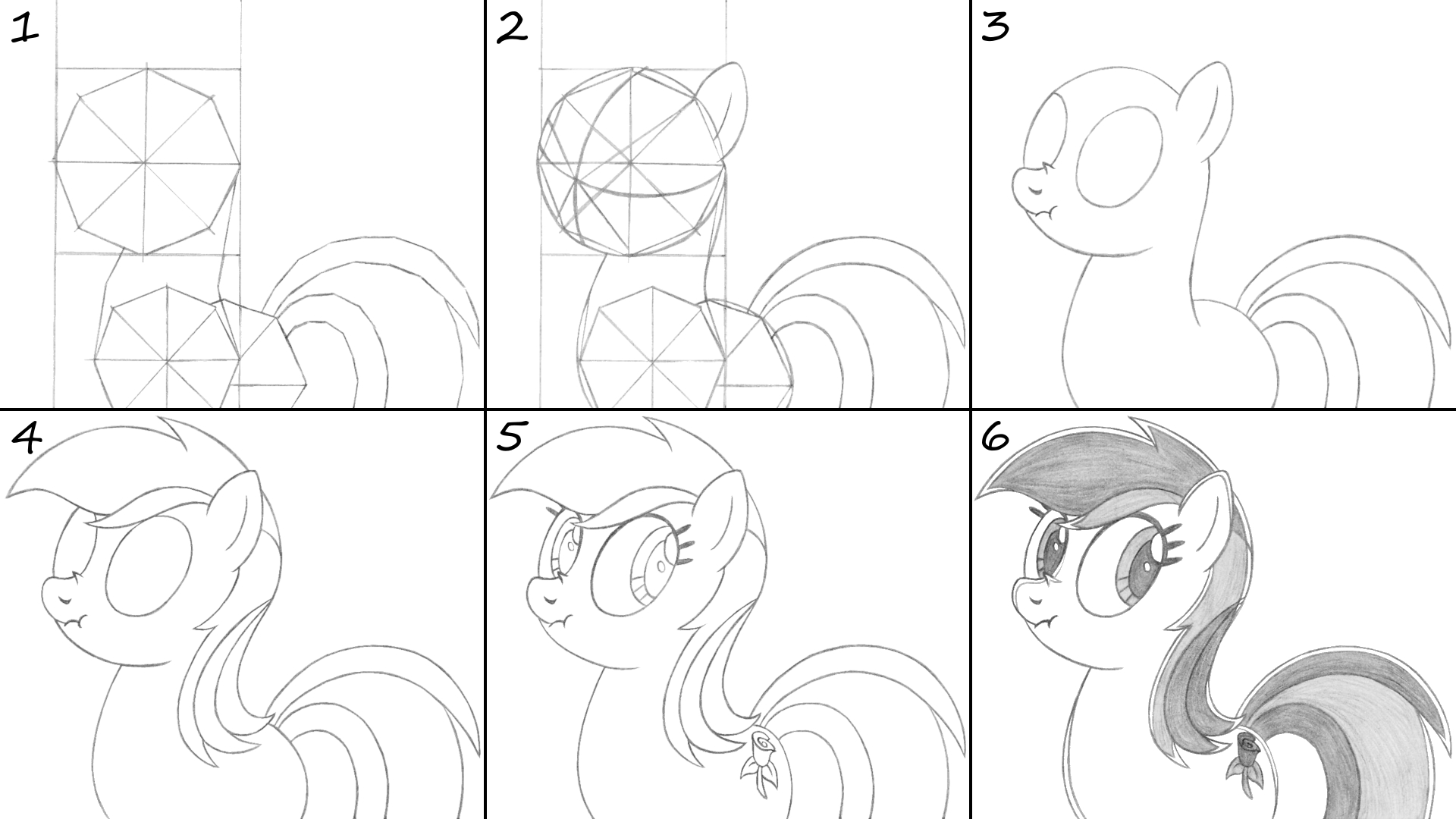 1

2

3

4

5

6