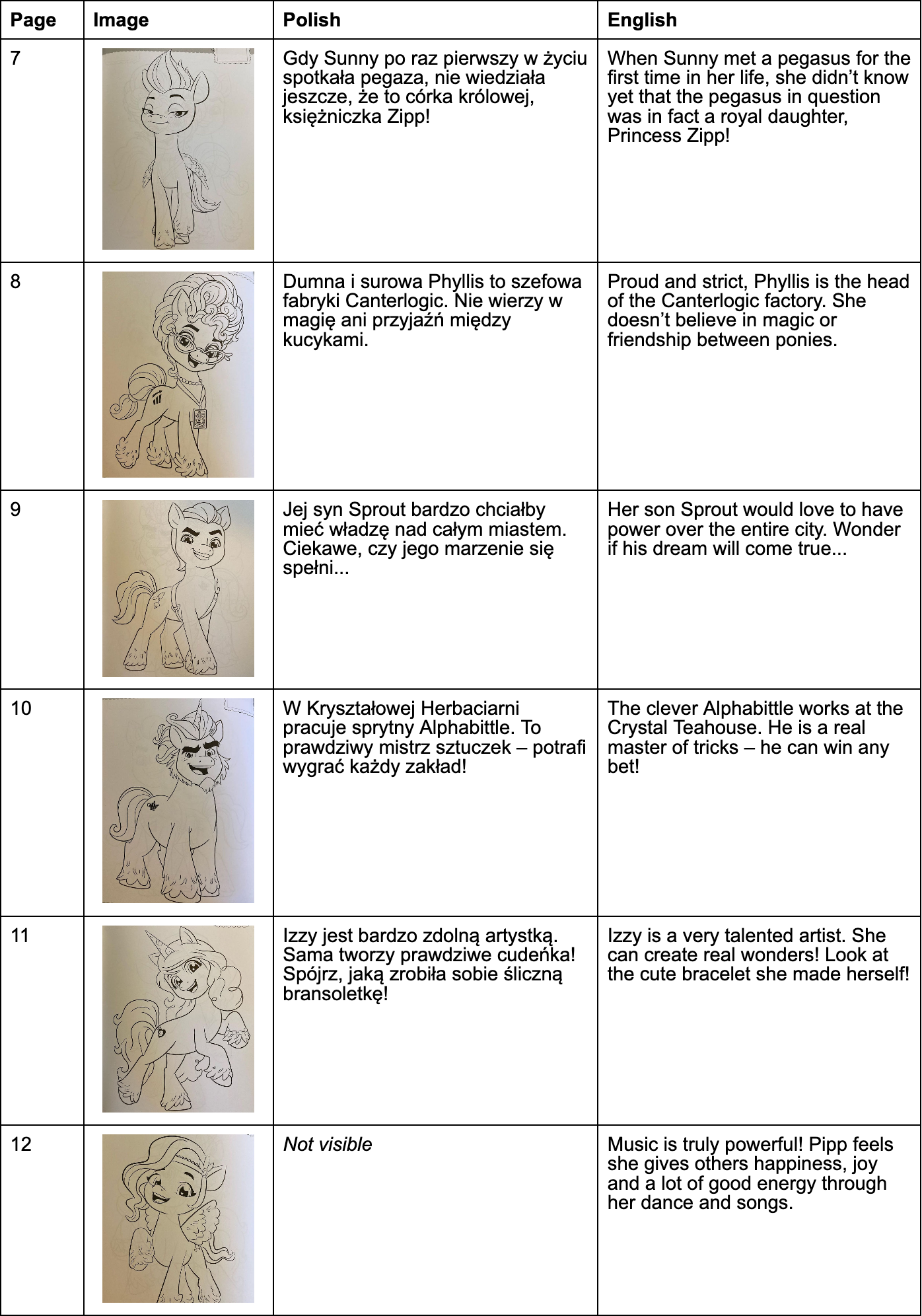 | Page | Image | Polish | English |
|---|---|---|---|
| 7 | | Gdy Sunny po raz pierwszy w życiu spotkała pegaza, nie wiedziała jeszcze, że to córka królowej, księżniczka Zipp! | When Sunny met a pegasus for the first time in her life, she didn't know yet that the pegasus in question was in fact a royal daughter, Princess Zipp! |
| 8 | | Dumna i surowa Phyllis to szefowa fabryki Canterlogic. Nie wierzy w magię ani przyjaźń między kucykami. | Proud and strict, Phyllis is the head of the Canterlogic factory. She doesn't believe in magic or friendship between ponies. |
| 9 | | Jej syn Sprout bardzo chciałby mieć władzę nad całym miastem. Ciekawe, czy jego marzenie się spełni... | Her son Sprout would love to have power over the entire city. Wonder if his dream will come true... |
| 10 | | W Kryształowej Herbaciarni pracuje sprytny Alphabittle. To prawdziwy mistrz sztuczek – potrafi wygrać każdy zakład! | The clever Alphabittle works at the Crystal Teahouse. He is a real master of tricks – he can win any bet! |
| 11 | | Izzy jest bardzo zdolną artystką. Sama tworzy prawdziwe cudeńka! Spójrz, jaką zrobiła sobie śliczną bransoletkę! | Izzy is a very talented artist. She can create real wonders! Look at the cute bracelet she made herself! |
| 12 | | Not visible | Music is truly powerful! Pipp feels she gives others happiness, joy and a lot of good energy through her dance and songs. |