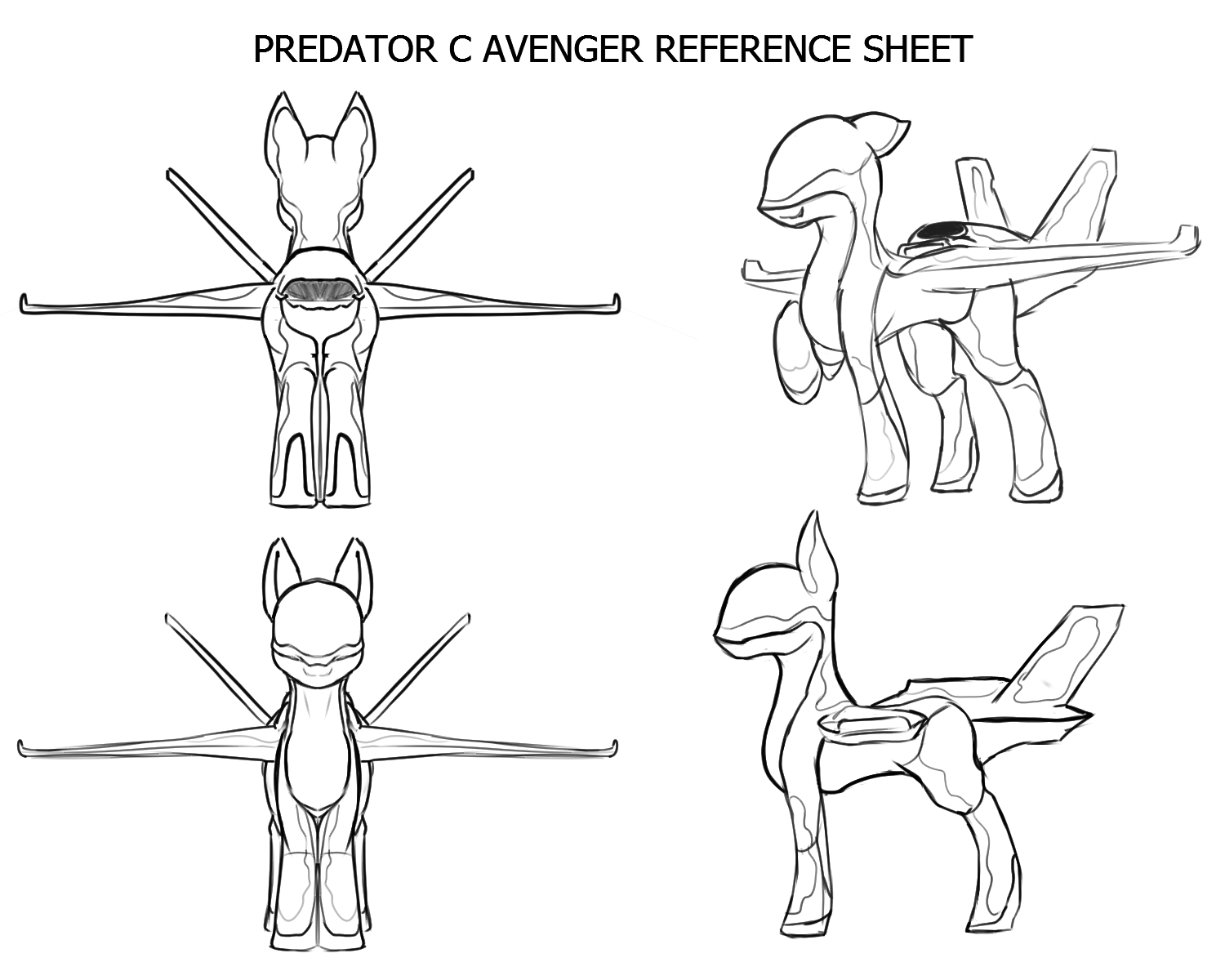 PREDATOR C AVENGER REFERENCE SHEET