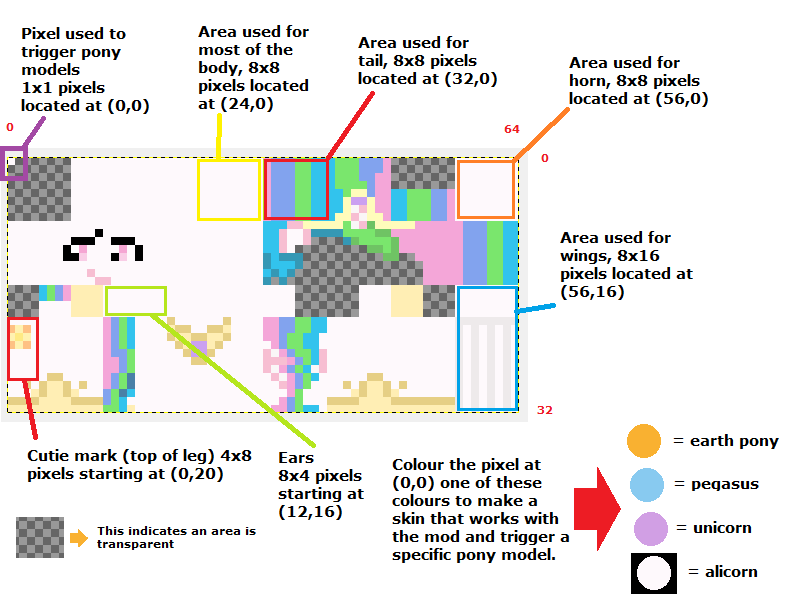 Pixel used to trigger pony models 1x1 pixels located at (0,0)

Area used for most of the body, 8x8 pixels located at (24,0)

Area used for tail, 8x8 pixels located at (32,0)

Area used for horn, 8x8 pixels located at (56,0)

0

64

0

Area used for wings, 8x16 pixels located at (56,16)

32

Cutie mark (top of leg) 4x8 pixels starting at (0,20)

Ears 8x4 pixels starting at (12,16)

Colour the pixel at (0,0) one of these colours to make a skin that works with the mod and trigger a specific pony model.

= earth pony

= pegasus

= unicorn

= alicorn

This indicates an area is transparent