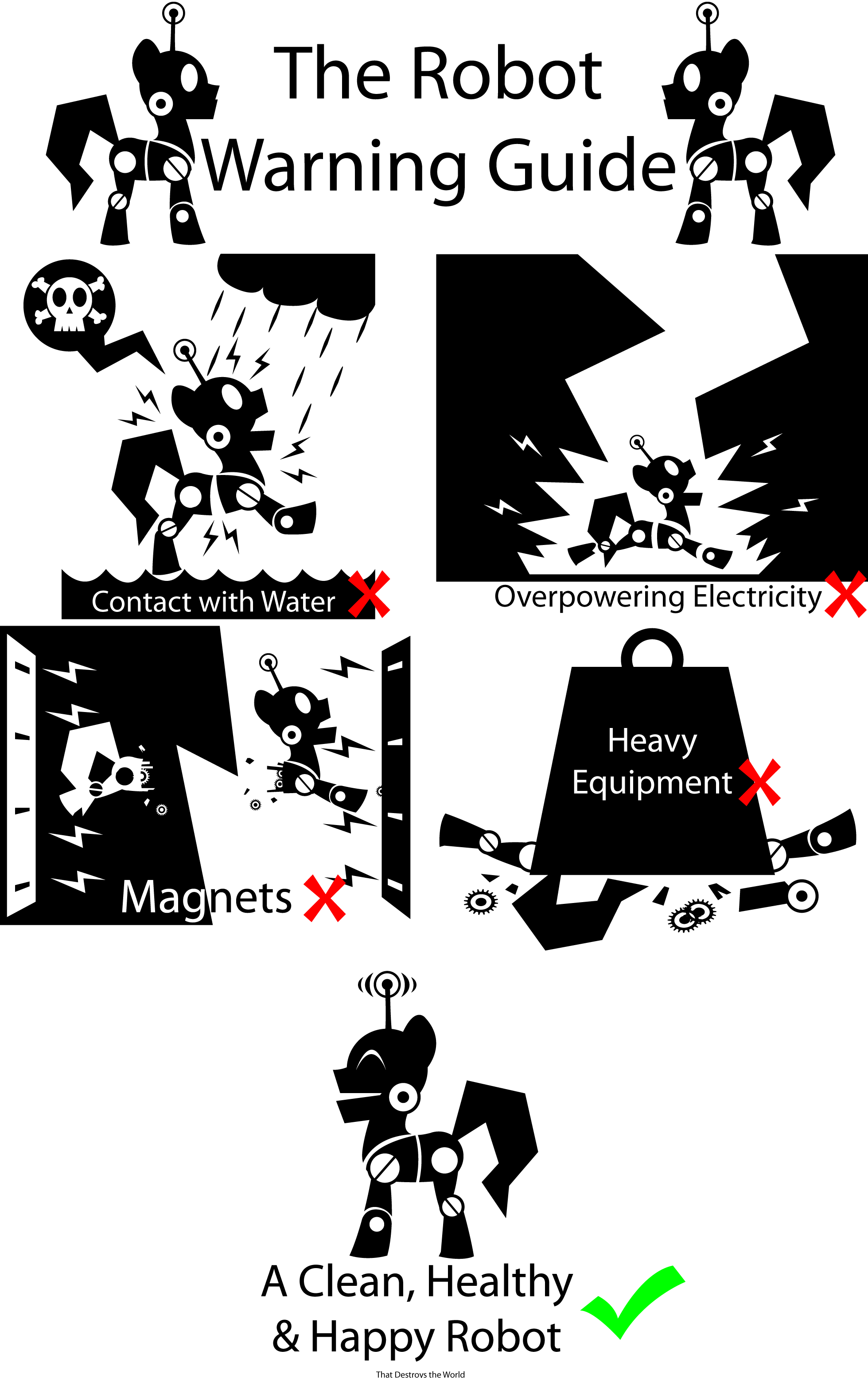 The Robot
Warning Guide

Contact with Water

Overpowering Electricity

Magnets

Heavy Equipment

A Clean, Healthy & Happy Robot

That Destroys the World