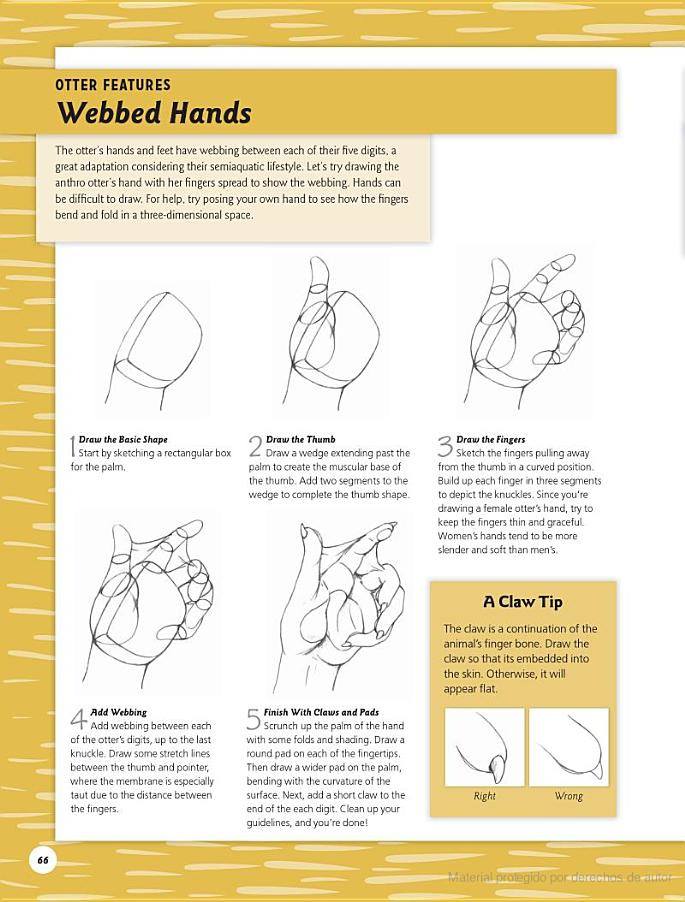 OTTER FEATURES
Webbed Hands

The otter's hands and feet have webbing between each of their five digits, a great adaptation considering their semiaquatic lifestyle. Let's try drawing the anthro otter's hand with her fingers spread to show the webbing. Hands can be difficult to draw. For help, try posing your own hand to see how the fingers bend and fold in a three-dimensional space.

1 Draw the Basic Shape
Start by sketching a rectangular box for the palm.

2 Draw the Thumb
Draw a wedge extending past the palm to create the muscular base of the thumb. Add two segments to the wedge to complete the thumb shape.

3 Draw the Fingers
Sketch the fingers pulling away from the thumb in a curved position. Build up each finger in three segments to depict the knuckles. Since you're drawing a female otter's hand, try to keep the fingers thin and graceful. Women's hands tend to be more slender and soft than men's.

4 Add Webbing
Add webbing between each of the otter's digits, up to the last knuckle. Draw some stretch lines between the thumb and pointer, where the membrane is especially taut due to the distance between the fingers.

5 Finish With Claws and Pads
Scrunch up the palm of the hand with some folds and shading. Draw a round pad on each of the fingertips. Then draw a wider pad on the palm, bending with the curvature of the surface. Next, add a short claw to the end of the each digit. Clean up your guidelines, and you're done!

A Claw Tip
The claw is a continuation of the animal's finger bone. Draw the claw so that its embedded into the skin. Otherwise, it will appear flat.

Right
Wrong

66

Material protegido por derechos de autor