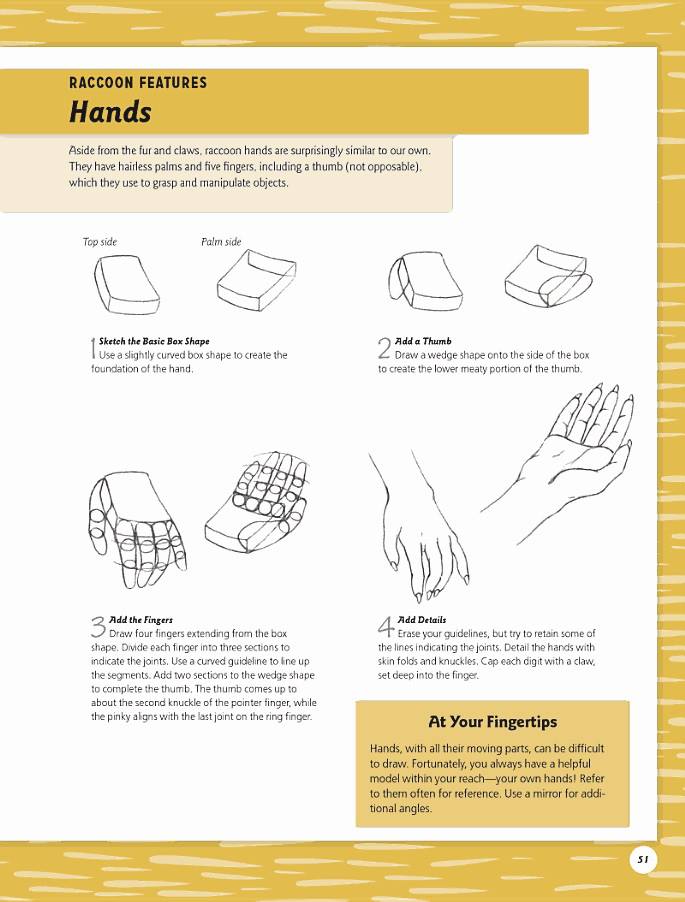 RACCOON FEATURES

Hands

Aside from the fur and claws, raccoon hands are surprisingly similar to our own. They have hairless palms and five fingers, including a thumb (not opposable), which they use to grasp and manipulate objects.

Top side

Palm side

1 Sketch the Basic Box Shape
Use a slightly curved box shape to create the foundation of the hand.

2 Add a Thumb
Draw a wedge shape onto the side of the box to create the lower meaty portion of the thumb.

3 Add the Fingers
Draw four fingers extending from the box shape. Divide each finger into three sections to indicate the joints. Use a curved guideline to line up the segments. Add two sections to the wedge shape to complete the thumb. The thumb comes up to about the second knuckle of the pointer finger, while the pinky aligns with the last joint on the ring finger.

4 Add Details
Erase your guidelines, but try to retain some of the lines indicating the joints. Detail the hands with skin folds and knuckles. Cap each digit with a claw, set deep into the finger.

At Your Fingertips

Hands, with all their moving parts, can be difficult to draw. Fortunately, you always have a helpful model within your reach—your own hands! Refer to them often for reference. Use a mirror for additional angles.

51