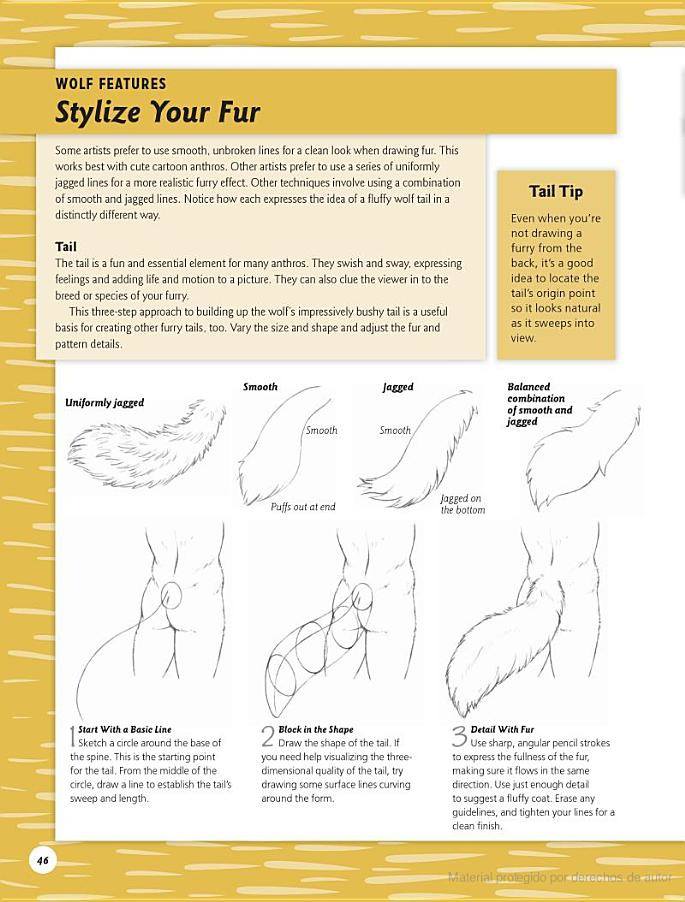 WOLF FEATURES

Stylize Your Fur

Some artists prefer to use smooth, unbroken lines for a clean look when drawing fur. This works best with cute cartoon anthros. Other artists prefer to use a series of uniformly jagged lines for a more realistic furry effect. Other techniques involve using a combination of smooth and jagged lines. Notice how each expresses the idea of a fluffy wolf tail in a distinctly different way.

Tail

The tail is a fun and essential element for many anthros. They swish and sway, expressing feelings and adding life and motion to a picture. They can also clue the viewer in to the breed or species of your furry.

This three-step approach to building up the wolf's impressively bushy tail is a useful basis for creating other furry tails, too. Vary the size and shape and adjust the fur and pattern details.

Tail Tip

Even when you're not drawing a furry from the back, it's a good idea to locate the tail's origin point so it looks natural as it sweeps into view.

Uniformly jagged

Smooth

Smooth

Puffs out at end

Jagged

Smooth

Jagged on the bottom

Balanced combination of smooth and jagged

1 Start With a Basic Line
Sketch a circle around the base of the spine. This is the starting point for the tail. From the middle of the circle, draw a line to establish the tail's sweep and length.

2 Block in the Shape
Draw the shape of the tail. If you need help visualizing the three-dimensional quality of the tail, try drawing some surface lines curving around the form.

3 Detail With Fur
Use sharp, angular pencil strokes to express the fullness of the fur, making sure it flows in the same direction. Use just enough detail to suggest a fluffy coat. Erase any guidelines, and tighten your lines for a clean finish.

46

Material protegido por derechos de autor