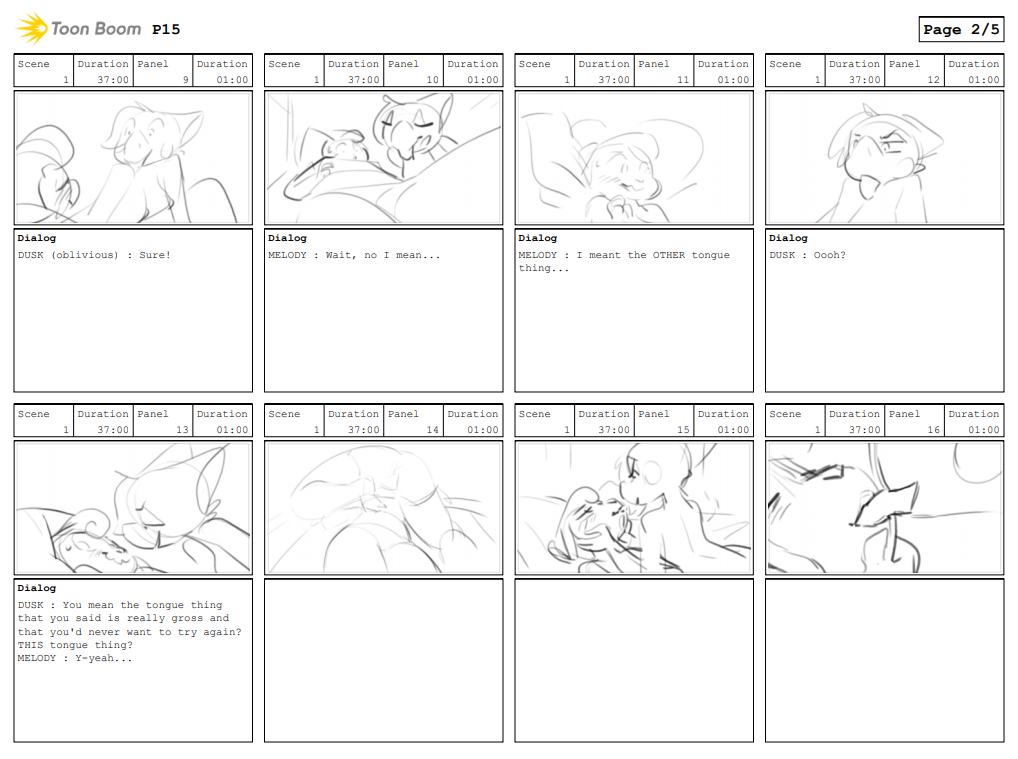 Toon Boom P15

Page 2/5

| Scene | Duration | Panel | Duration |
|---|---|---|---|
| 1 | 37:00 | 9 | 01:00 |

Dialog
DUSK (oblivious) : Sure!

| Scene | Duration | Panel | Duration |
|---|---|---|---|
| 1 | 37:00 | 10 | 01:00 |

Dialog
MELODY : Wait, no I mean...

| Scene | Duration | Panel | Duration |
|---|---|---|---|
| 1 | 37:00 | 11 | 01:00 |

Dialog
MELODY : I meant the OTHER tongue thing...

| Scene | Duration | Panel | Duration |
|---|---|---|---|
| 1 | 37:00 | 12 | 01:00 |

Dialog
DUSK : Oooh?

| Scene | Duration | Panel | Duration |
|---|---|---|---|
| 1 | 37:00 | 13 | 01:00 |

Dialog
DUSK : You mean the tongue thing that you said is really gross and that you'd never want to try again? THIS tongue thing?
MELODY : Y-yeah...

| Scene | Duration | Panel | Duration |
|---|---|---|---|
| 1 | 37:00 | 14 | 01:00 |

| Scene | Duration | Panel | Duration |
|---|---|---|---|
| 1 | 37:00 | 15 | 01:00 |

| Scene | Duration | Panel | Duration |
|---|---|---|---|
| 1 | 37:00 | 16 | 01:00 |