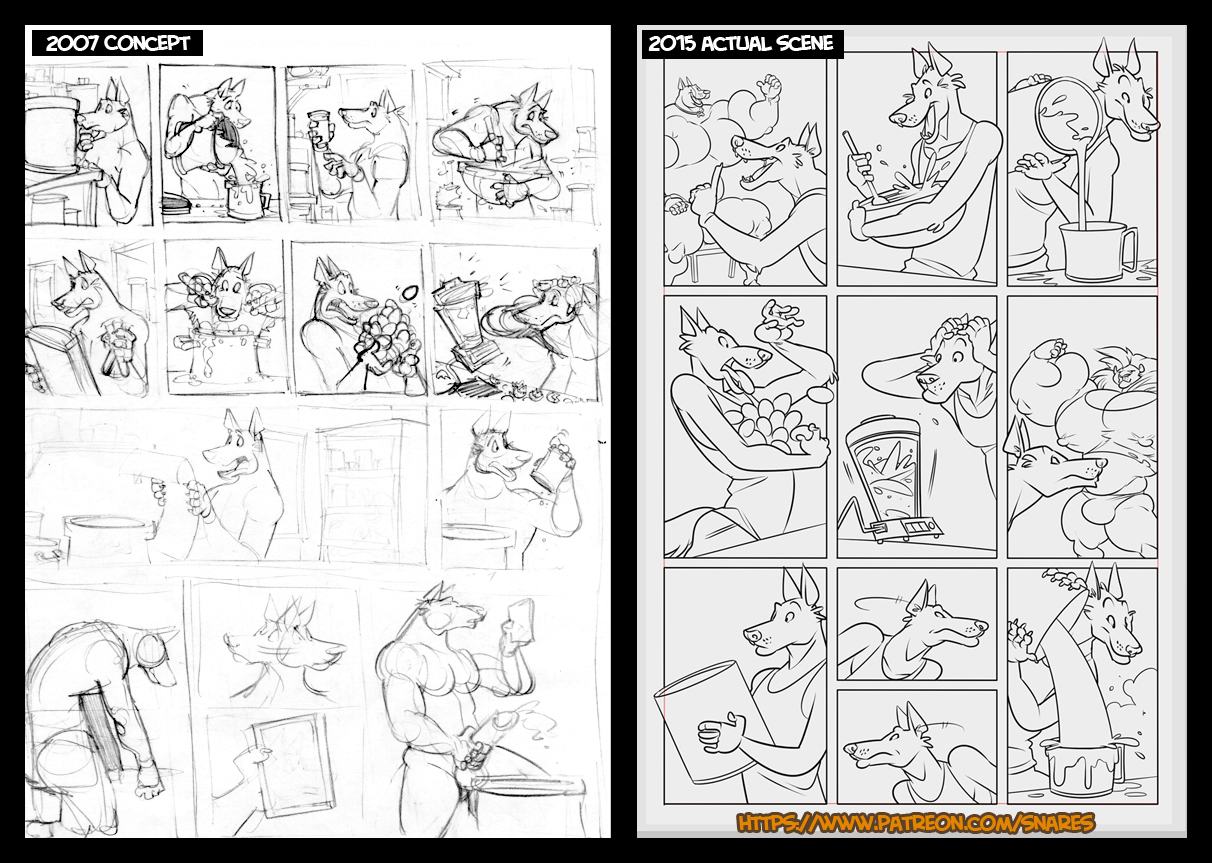 2007 CONCEPT

2015 ACTUAL SCENE

HTTPS://WWW.PATREON.COM/SNARES