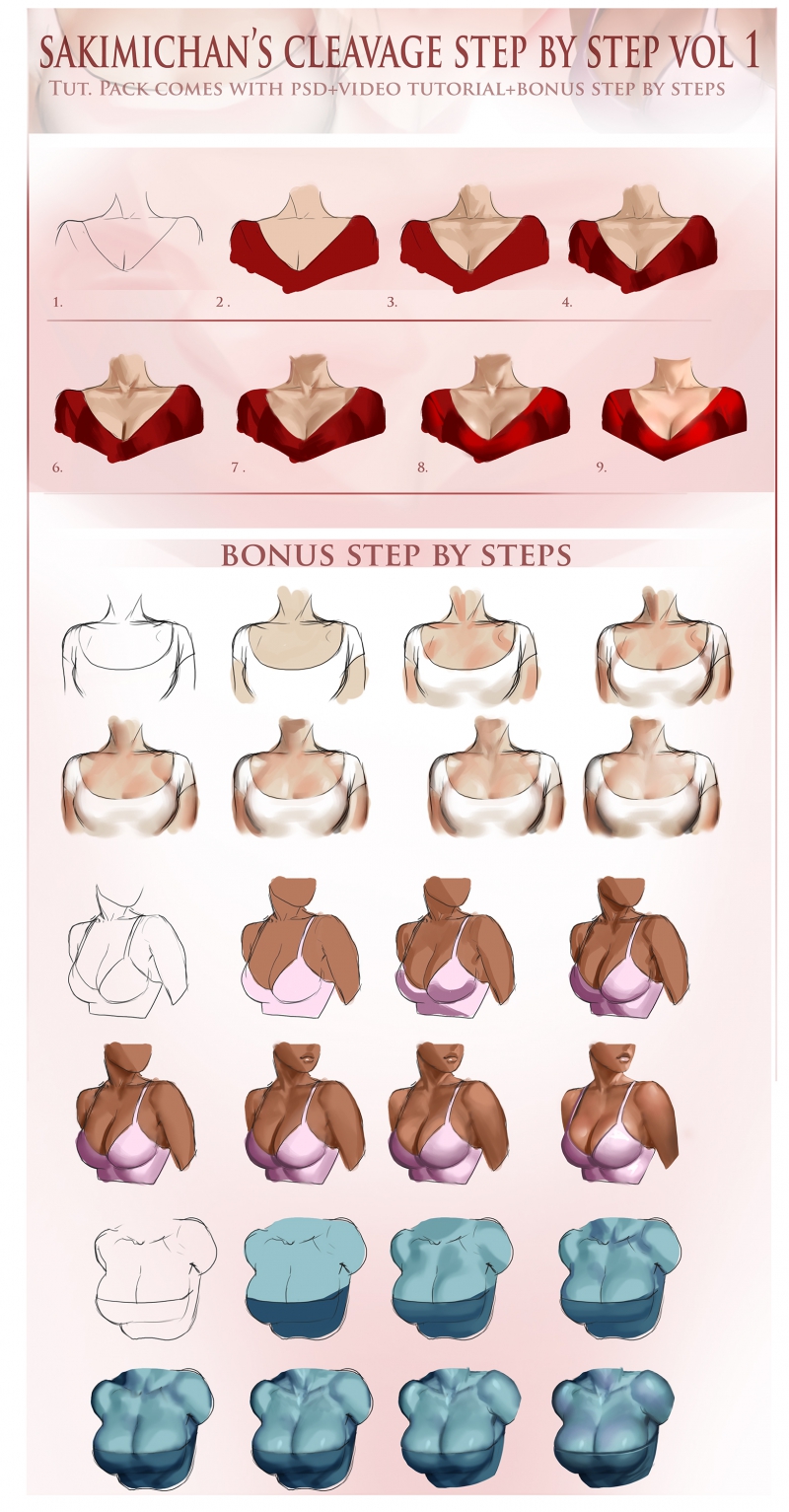 SAKIMICHAN'S CLEAVAGE STEP BY STEP VOL 1
TUT. PACK COMES WITH PSD+VIDEO TUTORIAL+BONUS STEP BY STEPS

1. 2 . 3. 4.

6. 7 . 8. 9.

BONUS STEP BY STEPS