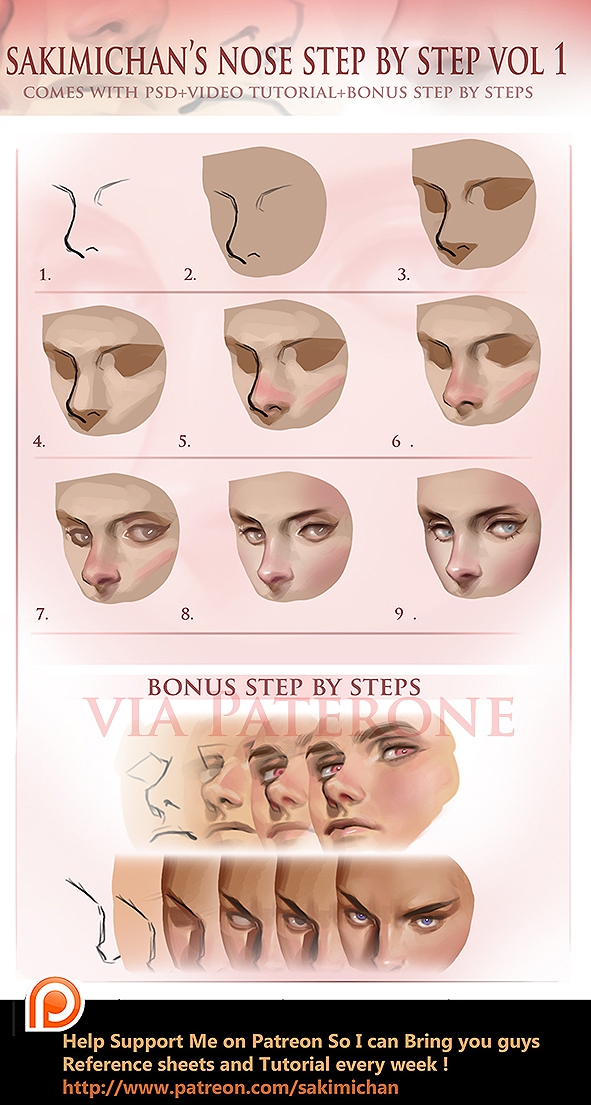 SAKIMICHAN'S NOSE STEP BY STEP VOL 1
COMES WITH PSD+VIDEO TUTORIAL+BONUS STEP BY STEPS

1.
2.
3.
4.
5.
6 .
7.
8.
9 .

BONUS STEP BY STEPS
VIA PATERONE

Help Support Me on Patreon So I can Bring you guys Reference sheets and Tutorial every week !
http://www.patreon.com/sakimichan