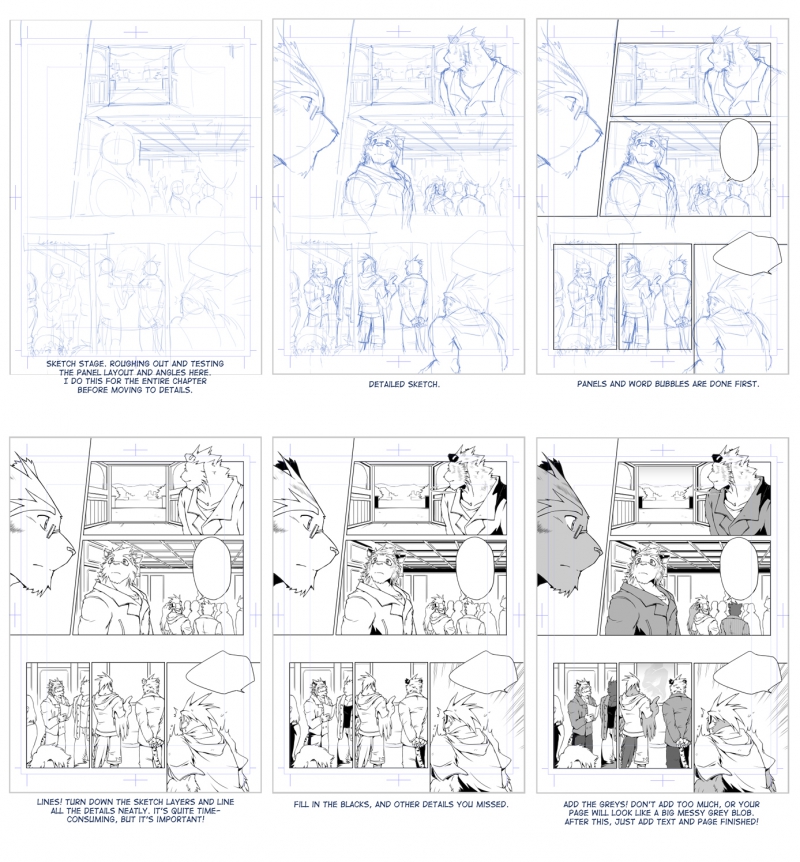 SKETCH STAGE. ROUGHING OUT AND TESTING THE PANEL LAYOUT AND ANGLES HERE. I DO THIS FOR THE ENTIRE CHAPTER BEFORE MOVING TO DETAILS.

DETAILED SKETCH.

PANELS AND WORD BUBBLES ARE DONE FIRST.

LINES! TURN DOWN THE SKETCH LAYERS AND LINE ALL THE DETAILS NEATLY. IT'S QUITE TIME-CONSUMING, BUT IT'S IMPORTANT!

FILL IN THE BLACKS, AND OTHER DETAILS YOU MISSED.

ADD THE GREYS! DON'T ADD TOO MUCH, OR YOUR PAGE WILL LOOK LIKE A BIG MESSY GREY BLOB. AFTER THIS, JUST ADD TEXT AND PAGE FINISHED!