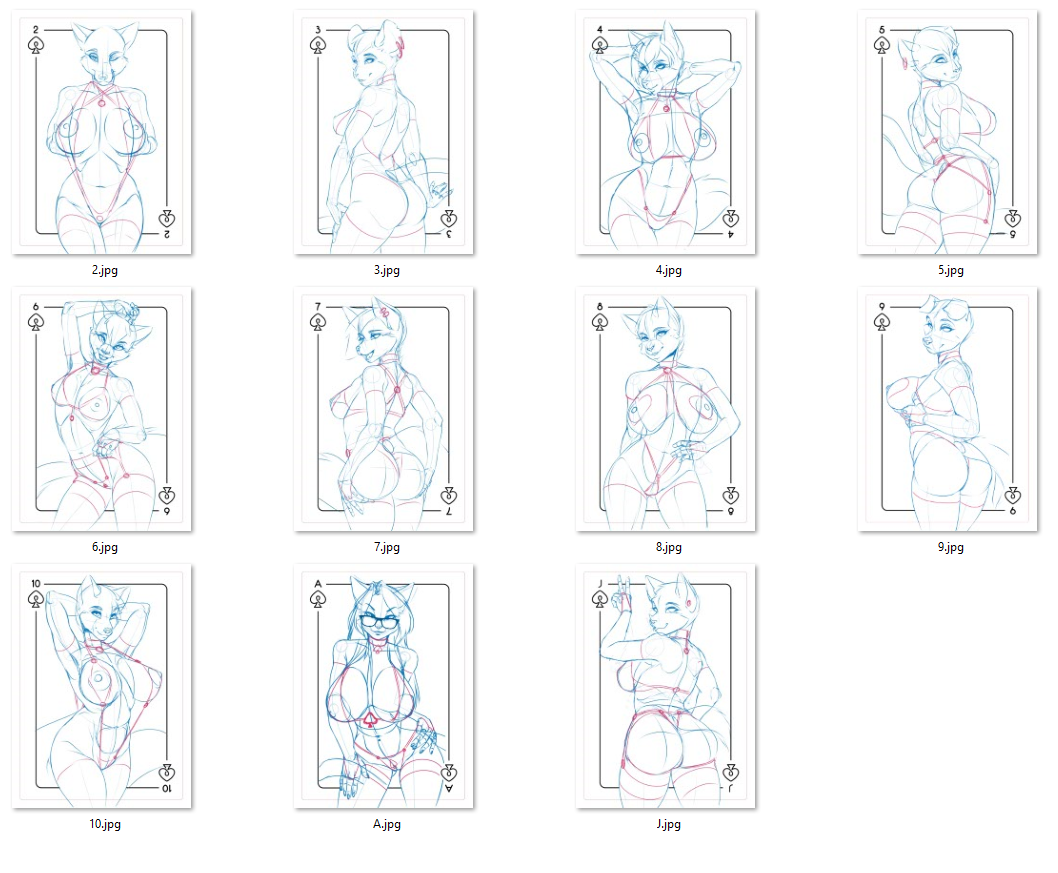 2

2

2.jpg

3

3

3.jpg

4

4

4.jpg

5

5

5.jpg

6

6

6.jpg

7

7

7.jpg

8

8

8.jpg

9

9

9.jpg

10

10

10.jpg

A

A

A.jpg

J

J

J.jpg