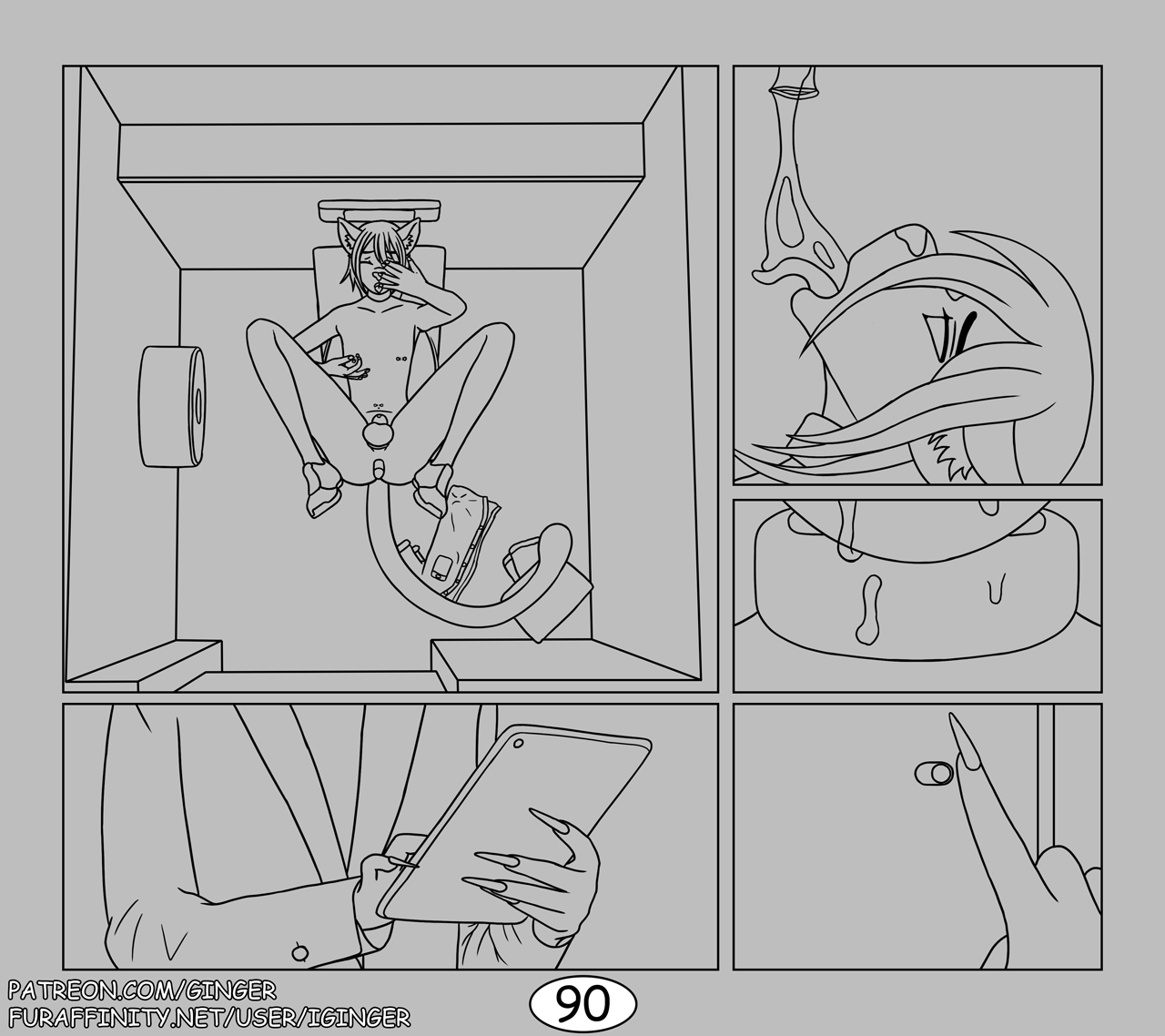 PATREON.COM/GINGER
FURAFFINITY.NET/USER/IGINGER

90