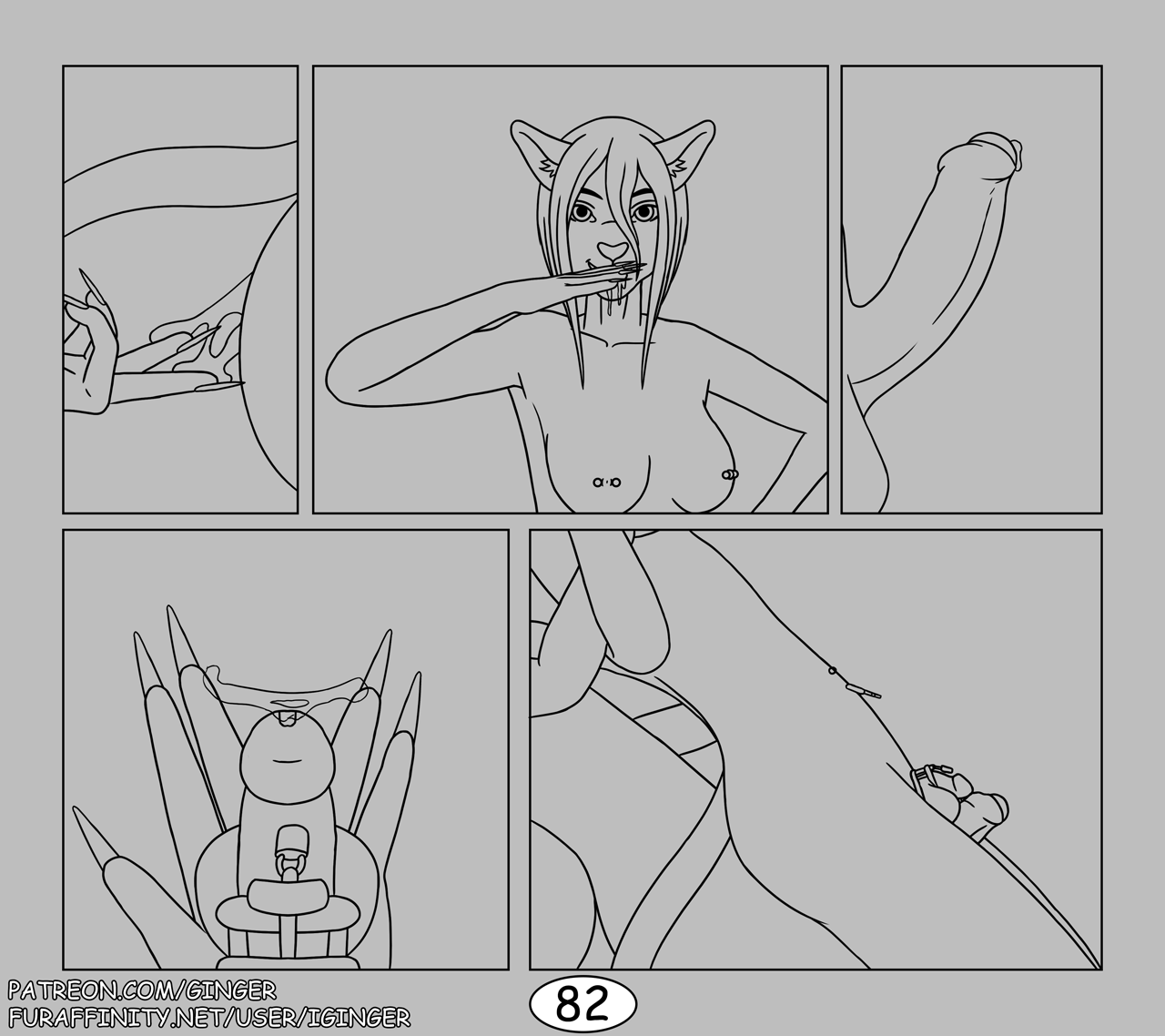 PATREON.COM/GINGER
FURAFFINITY.NET/USER/IGINGER

82