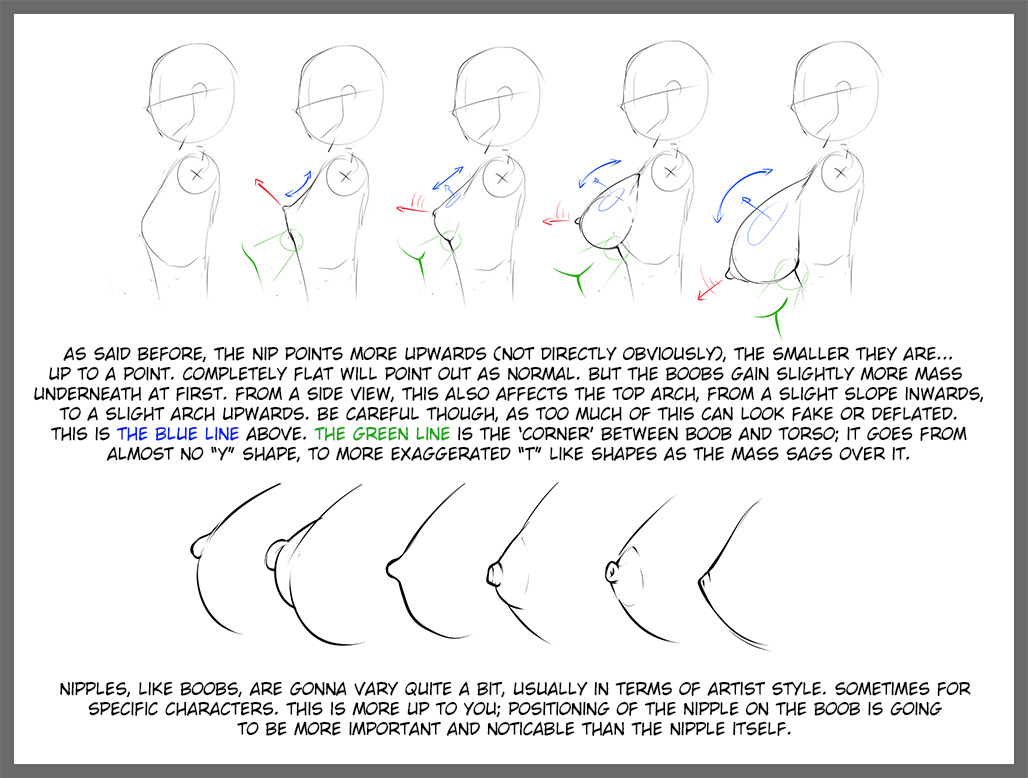 AS SAID BEFORE, THE NIP POINTS MORE UPWARDS (NOT DIRECTLY OBVIOUSLY), THE SMALLER THEY ARE... UP TO A POINT. COMPLETELY FLAT WILL POINT OUT AS NORMAL. BUT THE BOOBS GAIN SLIGHTLY MORE MASS UNDERNEATH AT FIRST. FROM A SIDE VIEW, THIS ALSO AFFECTS THE TOP ARCH, FROM A SLIGHT SLOPE INWARDS, TO A SLIGHT ARCH UPWARDS. BE CAREFUL THOUGH, AS TOO MUCH OF THIS CAN LOOK FAKE OR DEFLATED. THIS IS THE BLUE LINE ABOVE. THE GREEN LINE IS THE 'CORNER' BETWEEN BOOB AND TORSO; IT GOES FROM ALMOST NO "Y" SHAPE, TO MORE EXAGGERATED "T" LIKE SHAPES AS THE MASS SAGS OVER IT.

NIPPLES, LIKE BOOBS, ARE GONNA VARY QUITE A BIT, USUALLY IN TERMS OF ARTIST STYLE. SOMETIMES FOR SPECIFIC CHARACTERS. THIS IS MORE UP TO YOU; POSITIONING OF THE NIPPLE ON THE BOOB IS GOING TO BE MORE IMPORTANT AND NOTICABLE THAN THE NIPPLE ITSELF.