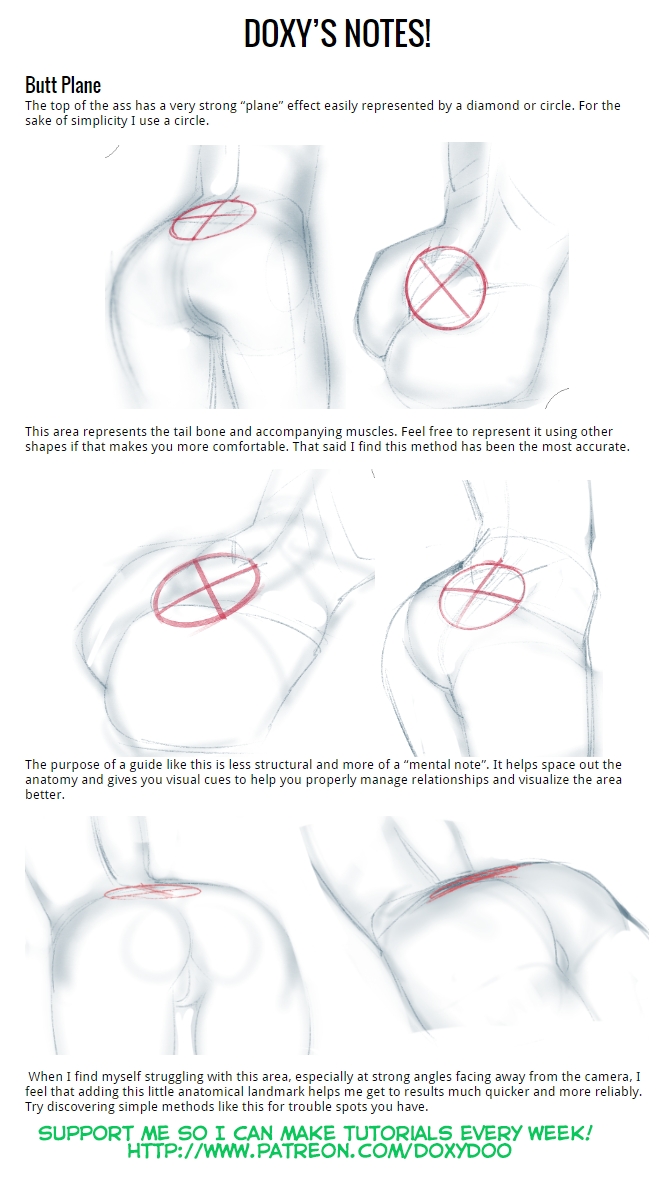 DOXY'S NOTES!

Butt Plane
The top of the ass has a very strong "plane" effect easily represented by a diamond or circle. For the sake of simplicity I use a circle.

This area represents the tail bone and accompanying muscles. Feel free to represent it using other shapes if that makes you more comfortable. That said I find this method has been the most accurate.

The purpose of a guide like this is less structural and more of a "mental note". It helps space out the anatomy and gives you visual cues to help you properly manage relationships and visualize the area better.

When I find myself struggling with this area, especially at strong angles facing away from the camera, I feel that adding this little anatomical landmark helps me get to results much quicker and more reliably. Try discovering simple methods like this for trouble spots you have.

SUPPORT ME SO I CAN MAKE TUTORIALS EVERY WEEK!
HTTP://WWW.PATREON.COM/DOXYDOO