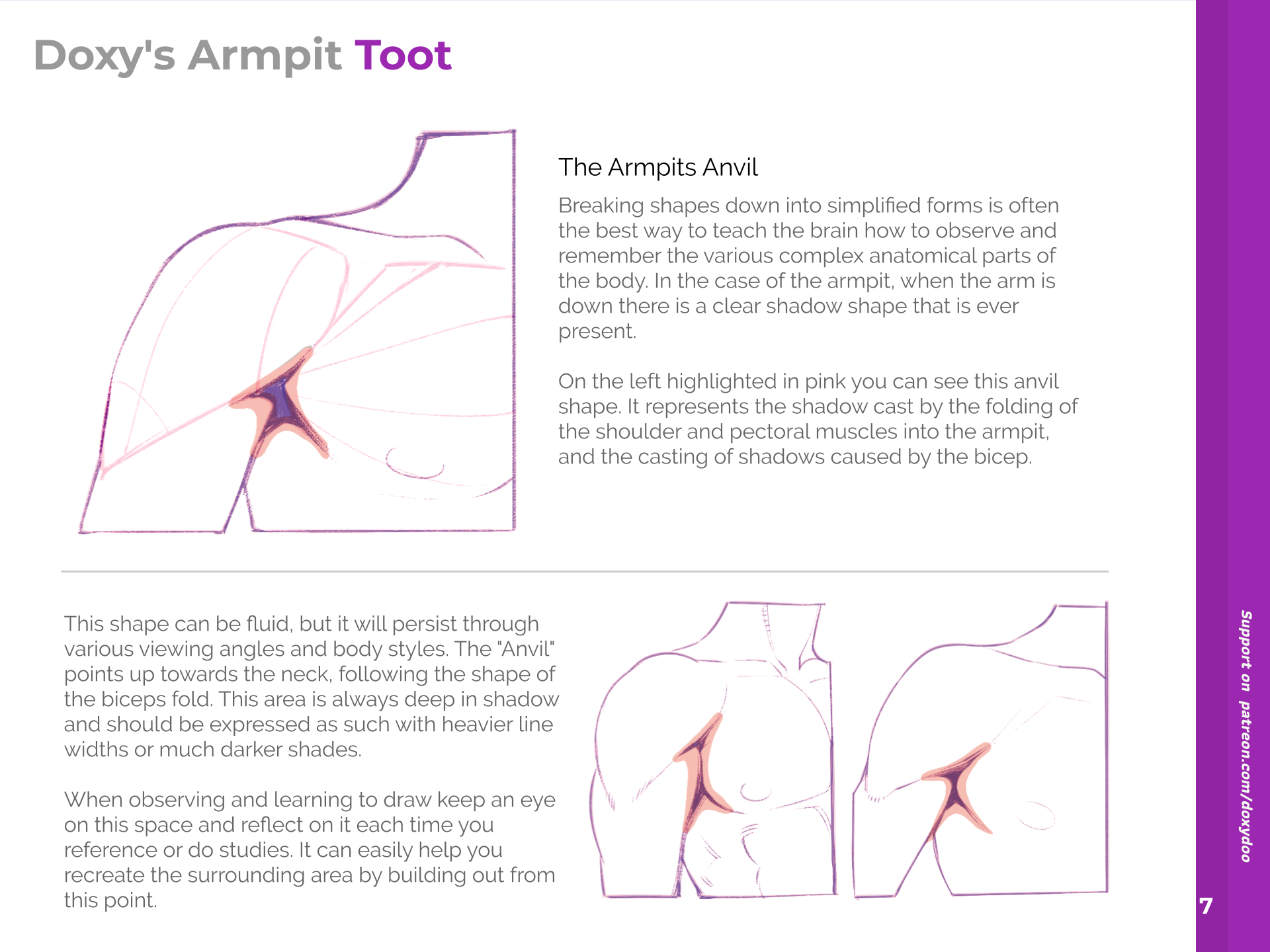 Doxy's Armpit Toot

The Armpits Anvil

Breaking shapes down into simplified forms is often the best way to teach the brain how to observe and remember the various complex anatomical parts of the body. In the case of the armpit, when the arm is down there is a clear shadow shape that is ever present.

On the left highlighted in pink you can see this anvil shape. It represents the shadow cast by the folding of the shoulder and pectoral muscles into the armpit, and the casting of shadows caused by the bicep.

This shape can be fluid, but it will persist through various viewing angles and body styles. The "Anvil" points up towards the neck, following the shape of the biceps fold. This area is always deep in shadow and should be expressed as such with heavier line widths or much darker shades.

When observing and learning to draw keep an eye on this space and reflect on it each time you reference or do studies. It can easily help you recreate the surrounding area by building out from this point.

Support on patreon.com/doxydoo

7