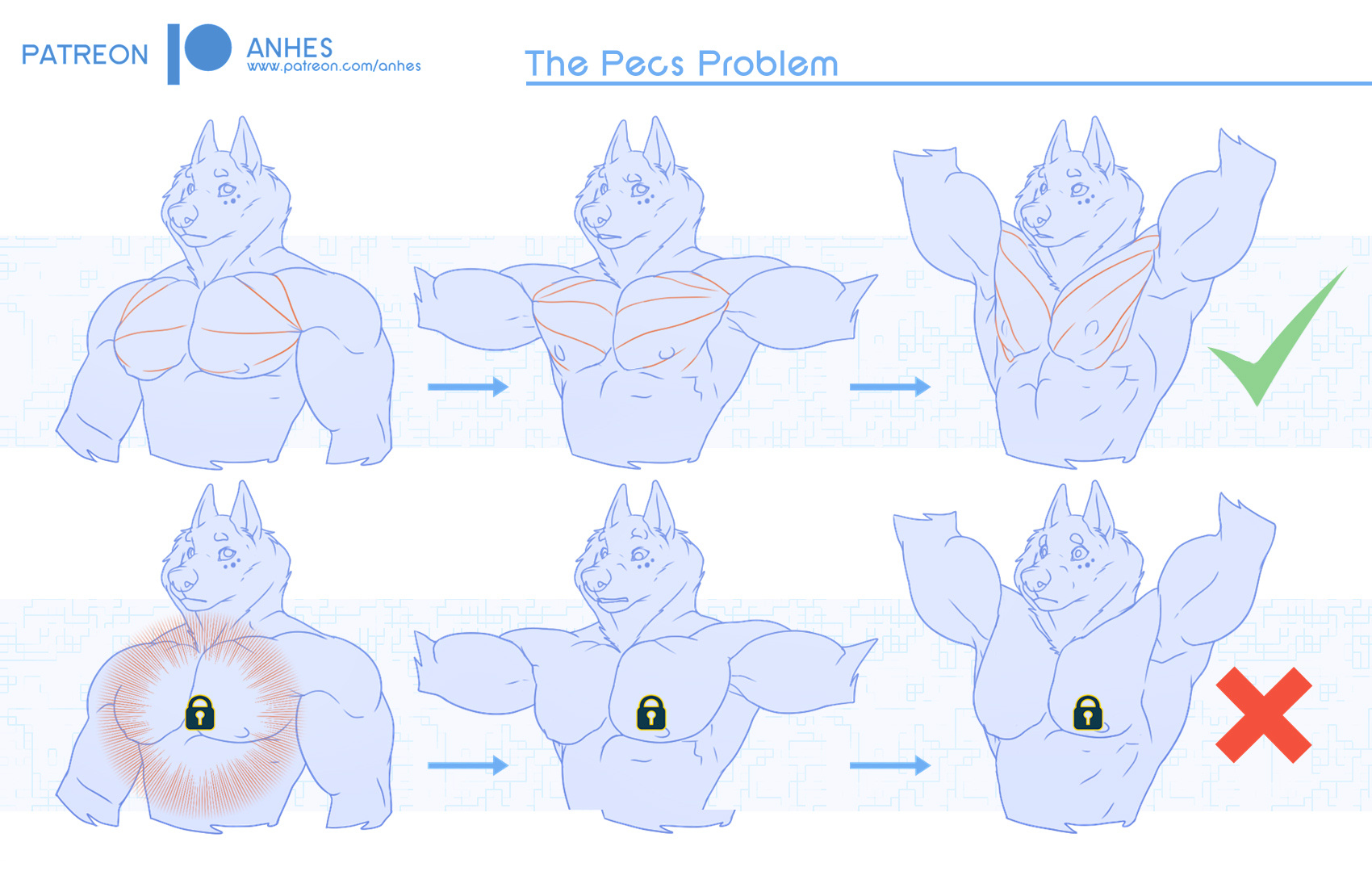 PATREON

ANHES
www.patreon.com/anhes

The Pecs Problem