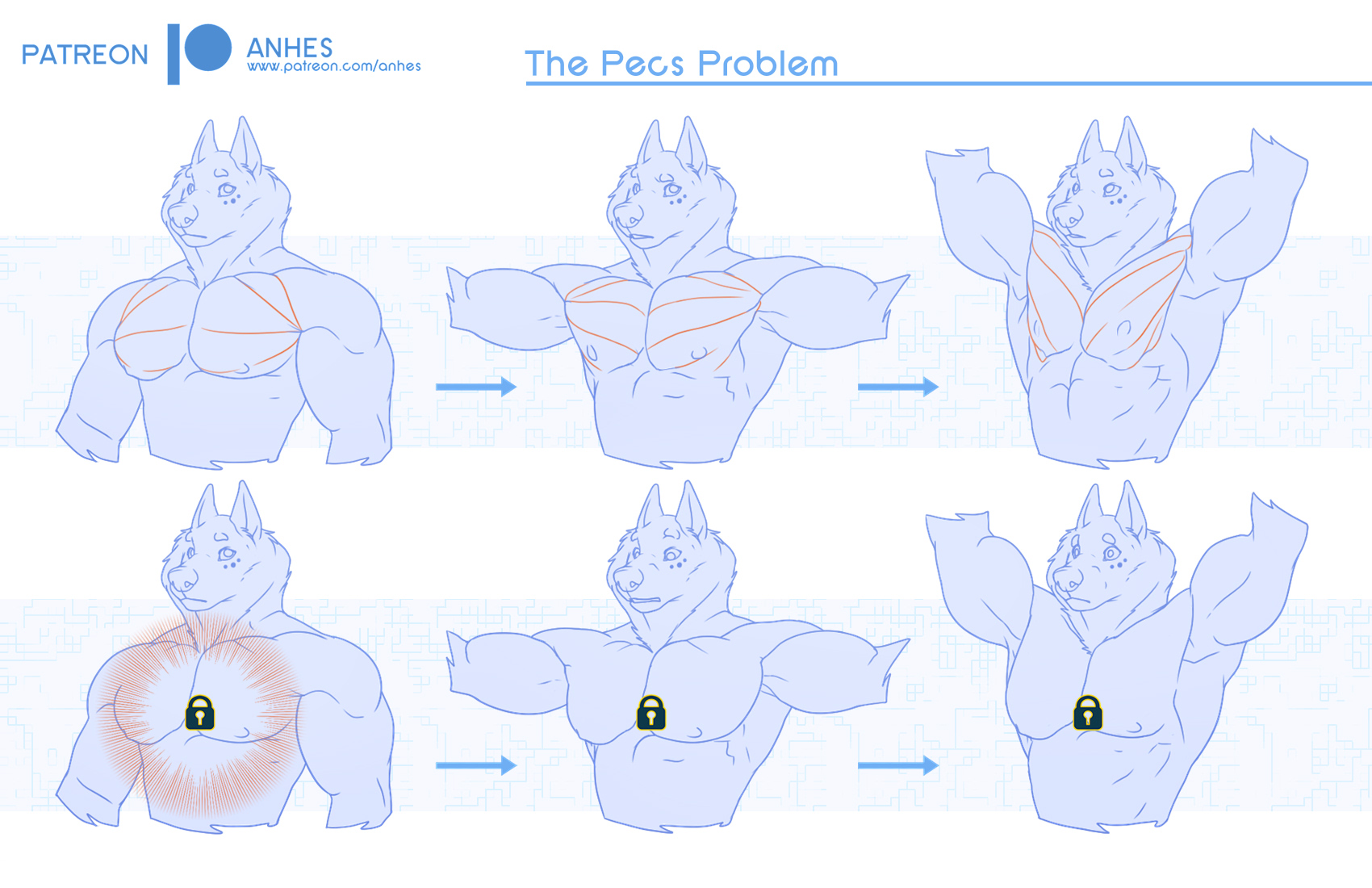 PATREON

ANHES
www.patreon.com/anhes

The Pecs Problem