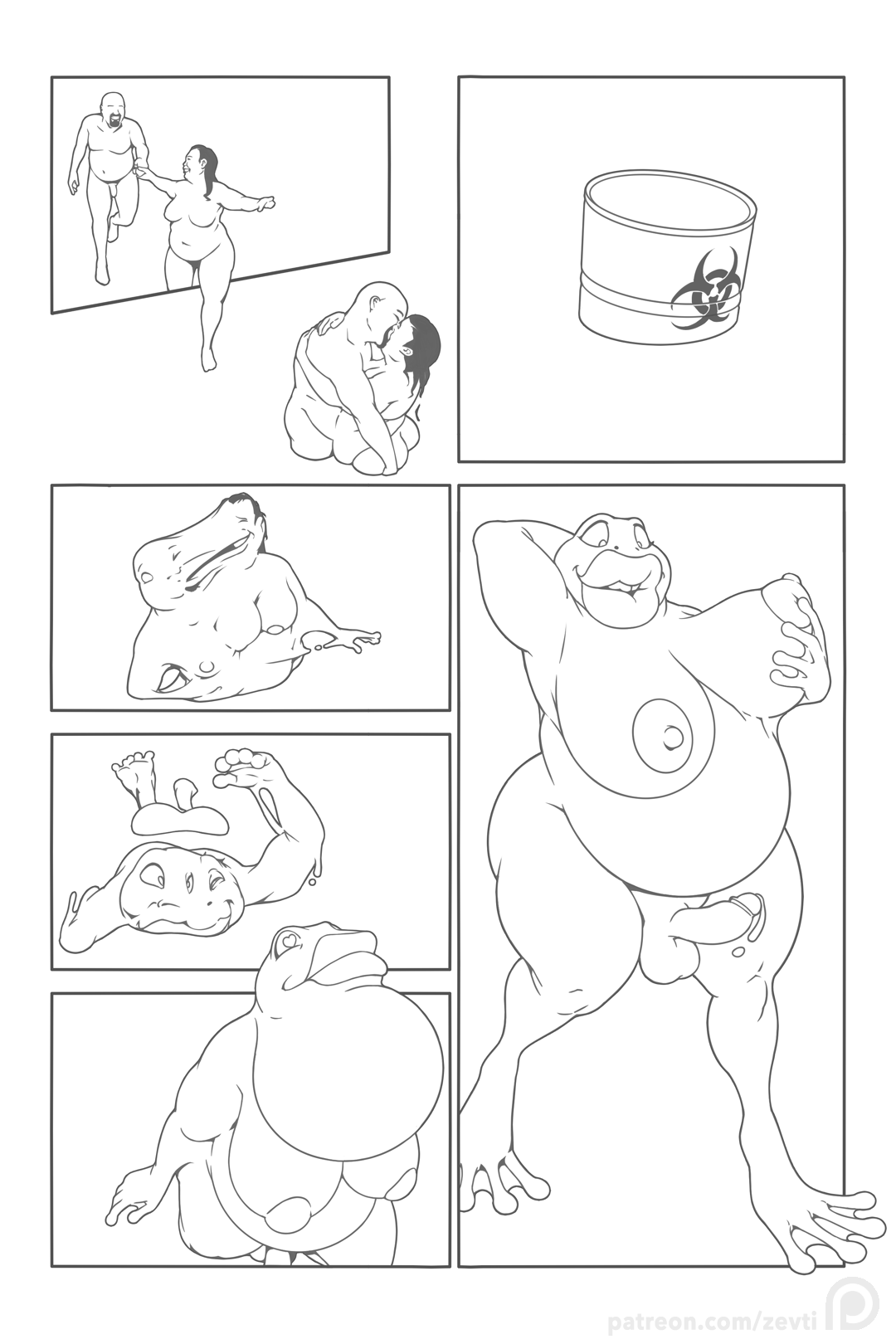 patreon.com/zevti