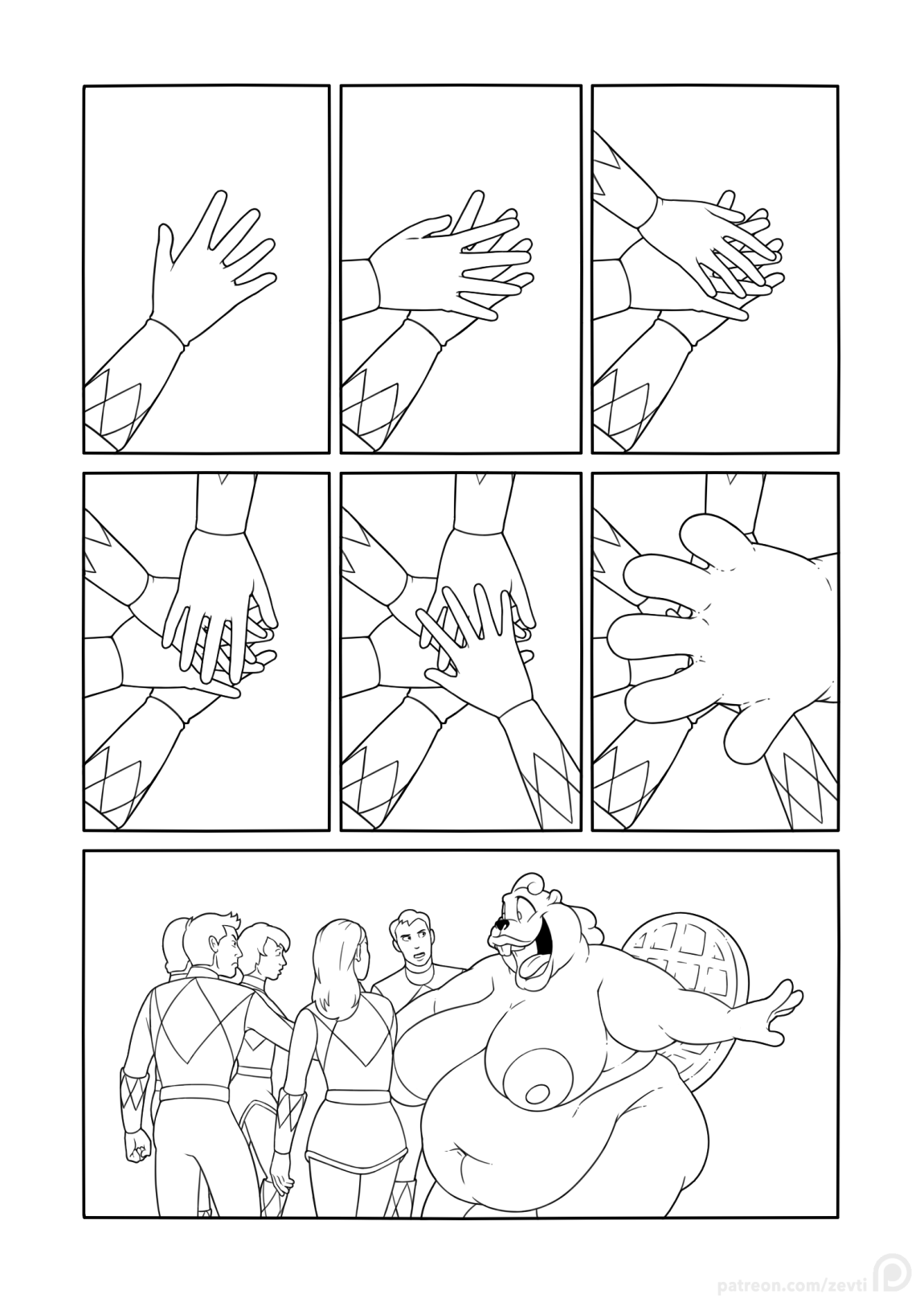 patreon.com/zevti