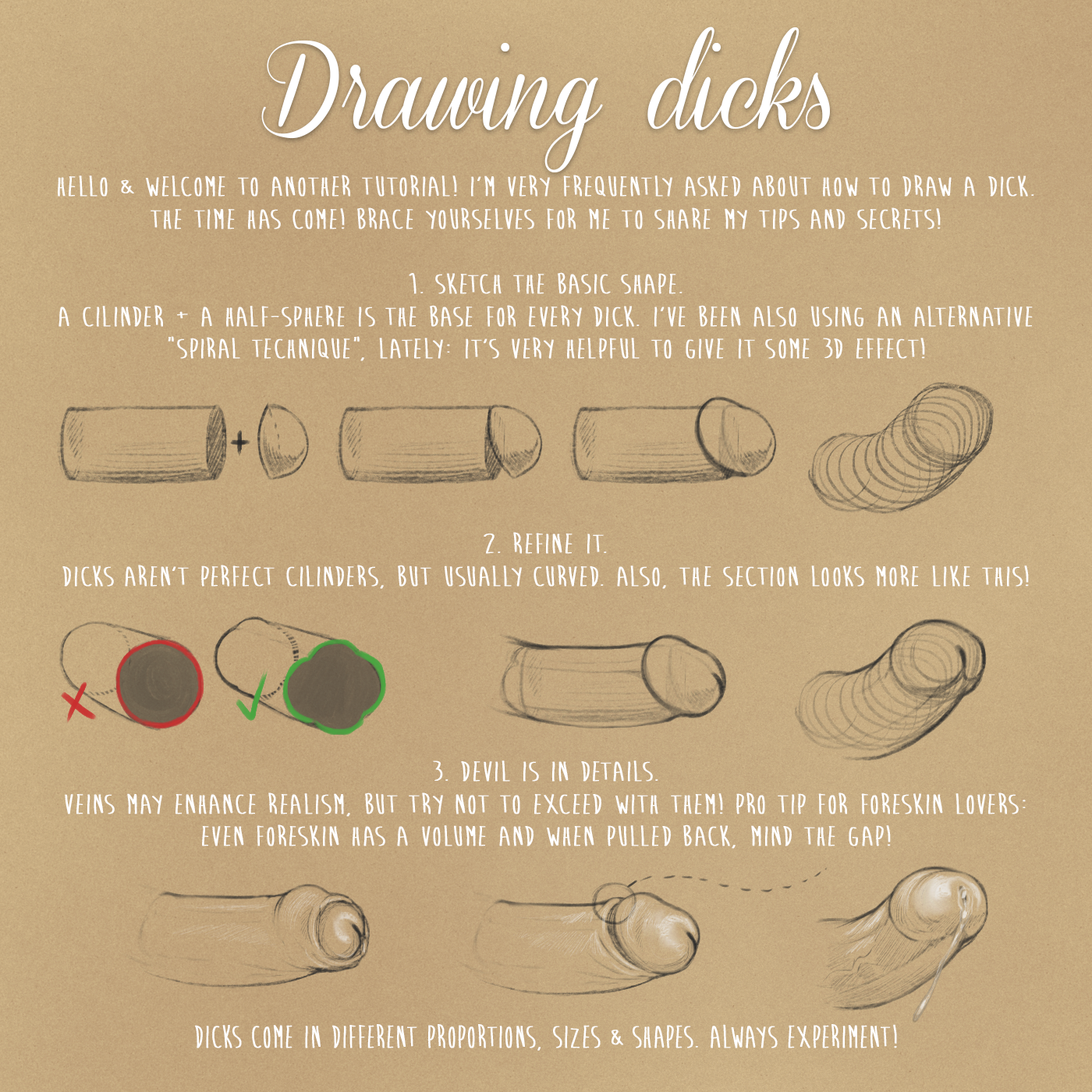 Drawing dicks

HELLO & WELCOME TO ANOTHER TUTORIAL! I'M VERY FREQUENTLY ASKED ABOUT HOW TO DRAW A DICK. THE TIME HAS COME! BRACE YOURSELVES FOR ME TO SHARE MY TIPS AND SECRETS!

1. SKETCH THE BASIC SHAPE.
A CILINDER + A HALF-SPHERE IS THE BASE FOR EVERY DICK. I'VE BEEN ALSO USING AN ALTERNATIVE "SPIRAL TECHNIQUE", LATELY: IT'S VERY HELPFUL TO GIVE IT SOME 3D EFFECT!

+

2. REFINE IT.
DICKS AREN'T PERFECT CILINDERS, BUT USUALLY CURVED. ALSO, THE SECTION LOOKS MORE LIKE THIS!

3. DEVIL IS IN DETAILS.
VEINS MAY ENHANCE REALISM, BUT TRY NOT TO EXCEED WITH THEM! PRO TIP FOR FORESKIN LOVERS: EVEN FORESKIN HAS A VOLUME AND WHEN PULLED BACK, MIND THE GAP!

DICKS COME IN DIFFERENT PROPORTIONS, SIZES & SHAPES. ALWAYS EXPERIMENT!